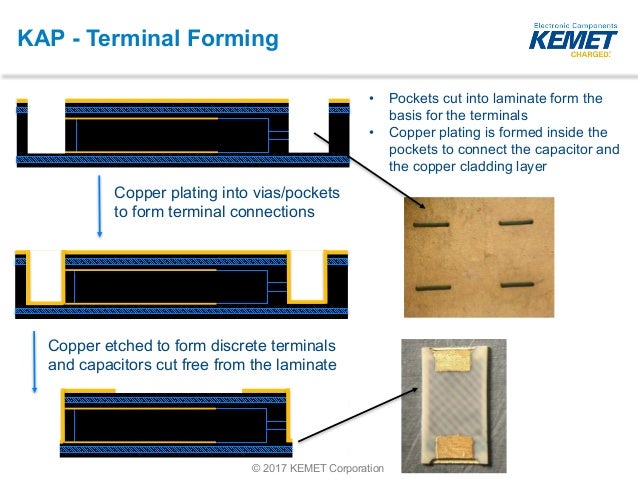 KAP - Terminal Forming

Electronic Components
KEMET
CHARGED.

• Pockets cut into laminate form the basis for the terminals
• Copper plating is formed inside the pockets to connect the capacitor and the copper cladding layer

Copper plating into vias/pockets to form terminal connections

Copper etched to form discrete terminals and capacitors cut free from the laminate

© 2017 KEMET Corporation