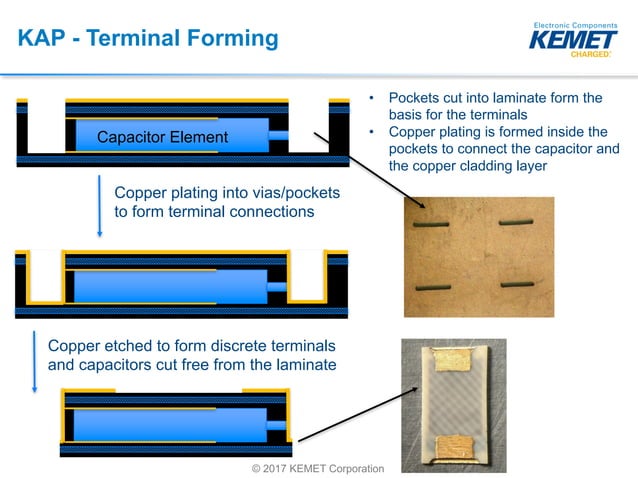 KAP - Terminal Forming

Electronic Components
KEMET
CHARGED.

Capacitor Element

• Pockets cut into laminate form the basis for the terminals
• Copper plating is formed inside the pockets to connect the capacitor and the copper cladding layer

Copper plating into vias/pockets to form terminal connections

Copper etched to form discrete terminals and capacitors cut free from the laminate

© 2017 KEMET Corporation