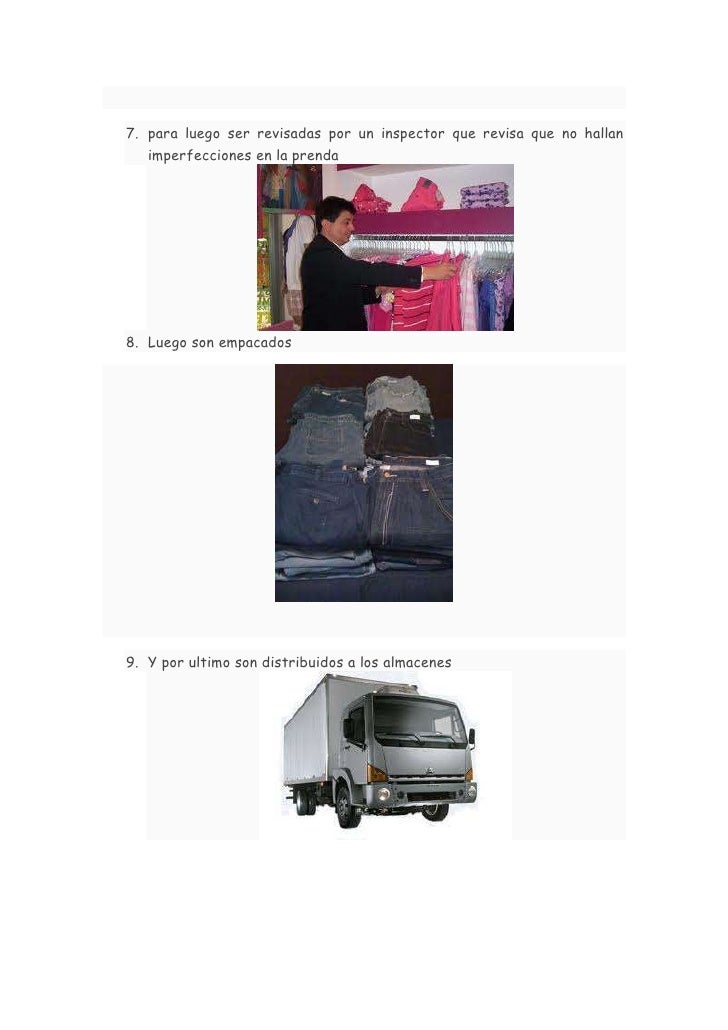 7. para luego ser revisadas por un inspector que revisa que no hallan imperfecciones en la prenda

8. Luego son empacados

9. Y por ultimo son distribuidos a los almacenes