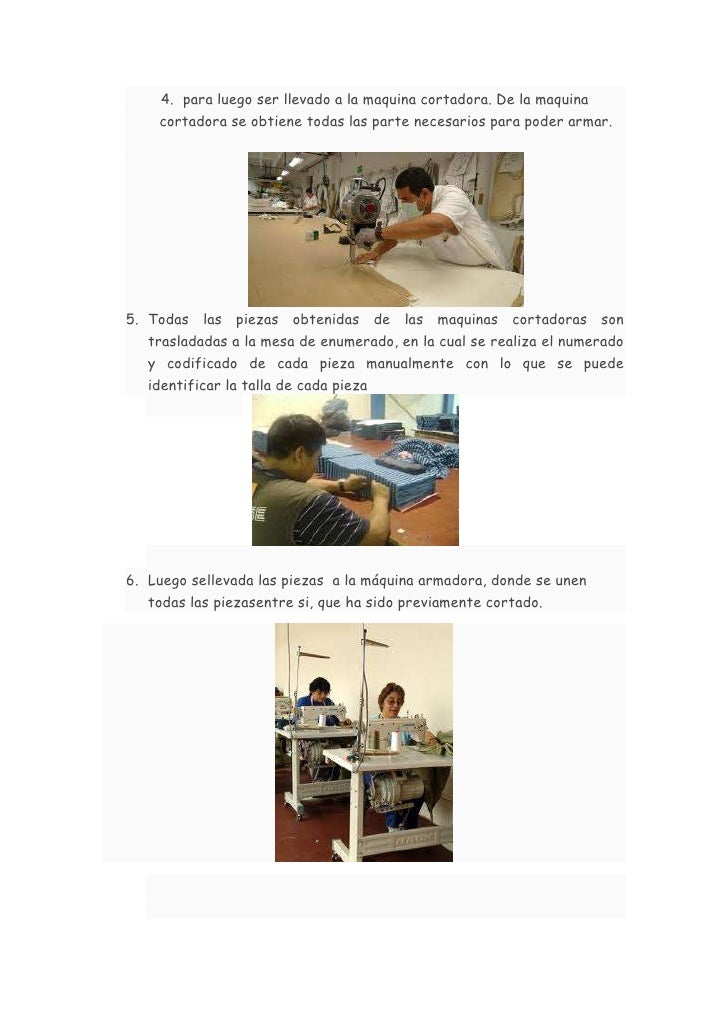 4. para luego ser llevado a la maquina cortadora. De la maquina cortadora se obtiene todas las parte necesarios para poder armar.

5. Todas las piezas obtenidas de las maquinas cortadoras son trasladadas a la mesa de enumerado, en la cual se realiza el numerado y codificado de cada pieza manualmente con lo que se puede identificar la talla de cada pieza

6. Luego sellevada las piezas a la máquina armadora, donde se unen todas las piezasentre si, que ha sido previamente cortado.