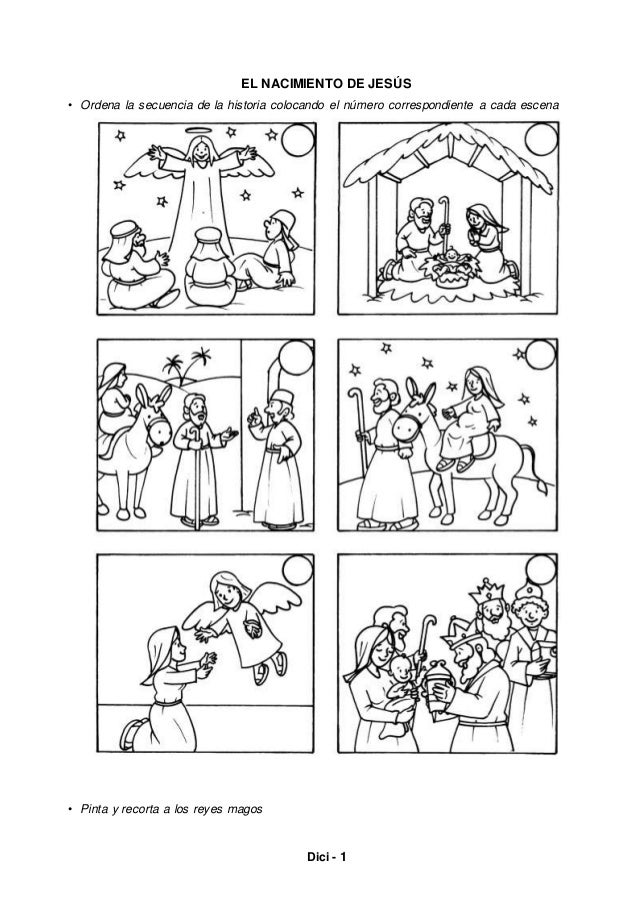 EL NACIMIENTO DE JESÚS

• Ordena la secuencia de la historia colocando el número correspondiente a cada escena

• Pinta y recorta a los reyes magos

Dici - 1