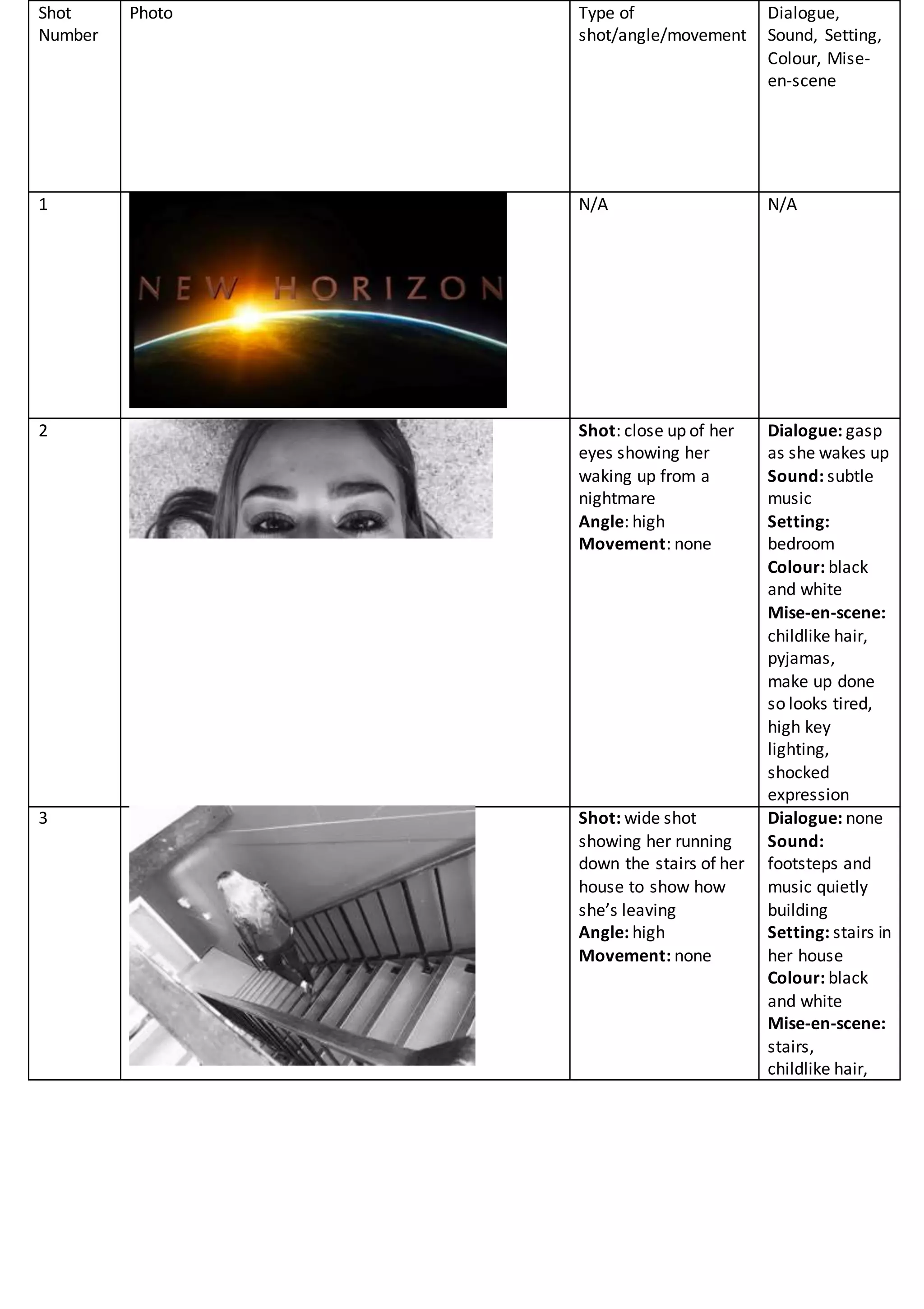 | Shot Number | Photo | Type of shot/angle/movement | Dialogue, Sound, Setting, Colour, Mise-en-scene |
|---|---|---|---|
| 1 | NEW HORIZON | N/A | N/A |
| 2 | | **Shot**: close up of her eyes showing her waking up from a nightmare **Angle**: high **Movement**: none | **Dialogue:** gasp as she wakes up **Sound:** subtle music **Setting:** bedroom **Colour:** black and white **Mise-en-scene:** childlike hair, pyjamas, make up done so looks tired, high key lighting, shocked expression |
| 3 | | **Shot:** wide shot showing her running down the stairs of her house to show how she's leaving **Angle:** high **Movement:** none | **Dialogue:** none **Sound:** footsteps and music quietly building **Setting:** stairs in her house **Colour:** black and white **Mise-en-scene:** stairs, childlike hair, |