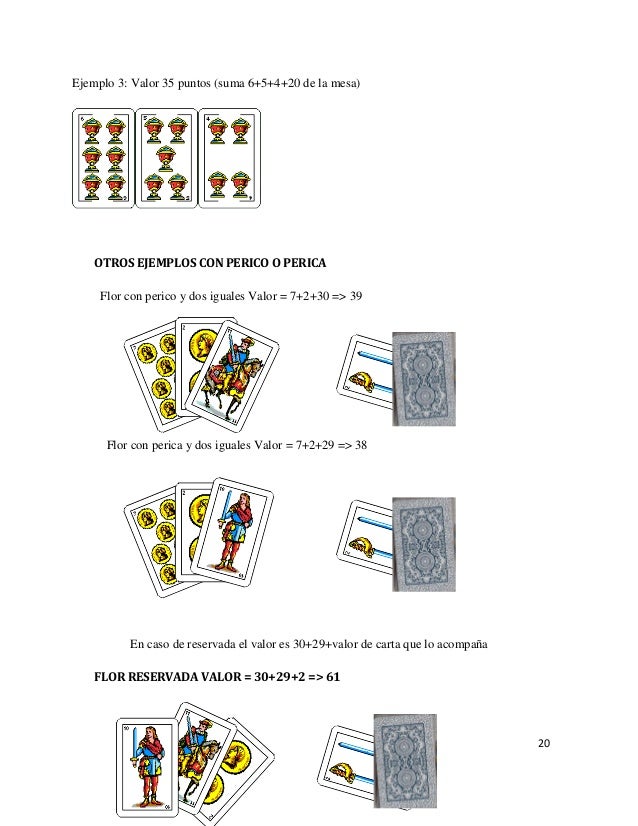 Ejemplo 3: Valor 35 puntos (suma 6+5+4+20 de la mesa)

OTROS EJEMPLOS CON PERICO O PERICA

Flor con perico y dos iguales Valor = 7+2+30 => 39

Flor con perica y dos iguales Valor = 7+2+29 => 38

En caso de reservada el valor es 30+29+valor de carta que lo acompaña

FLOR RESERVADA VALOR = 30+29+2 => 61

20