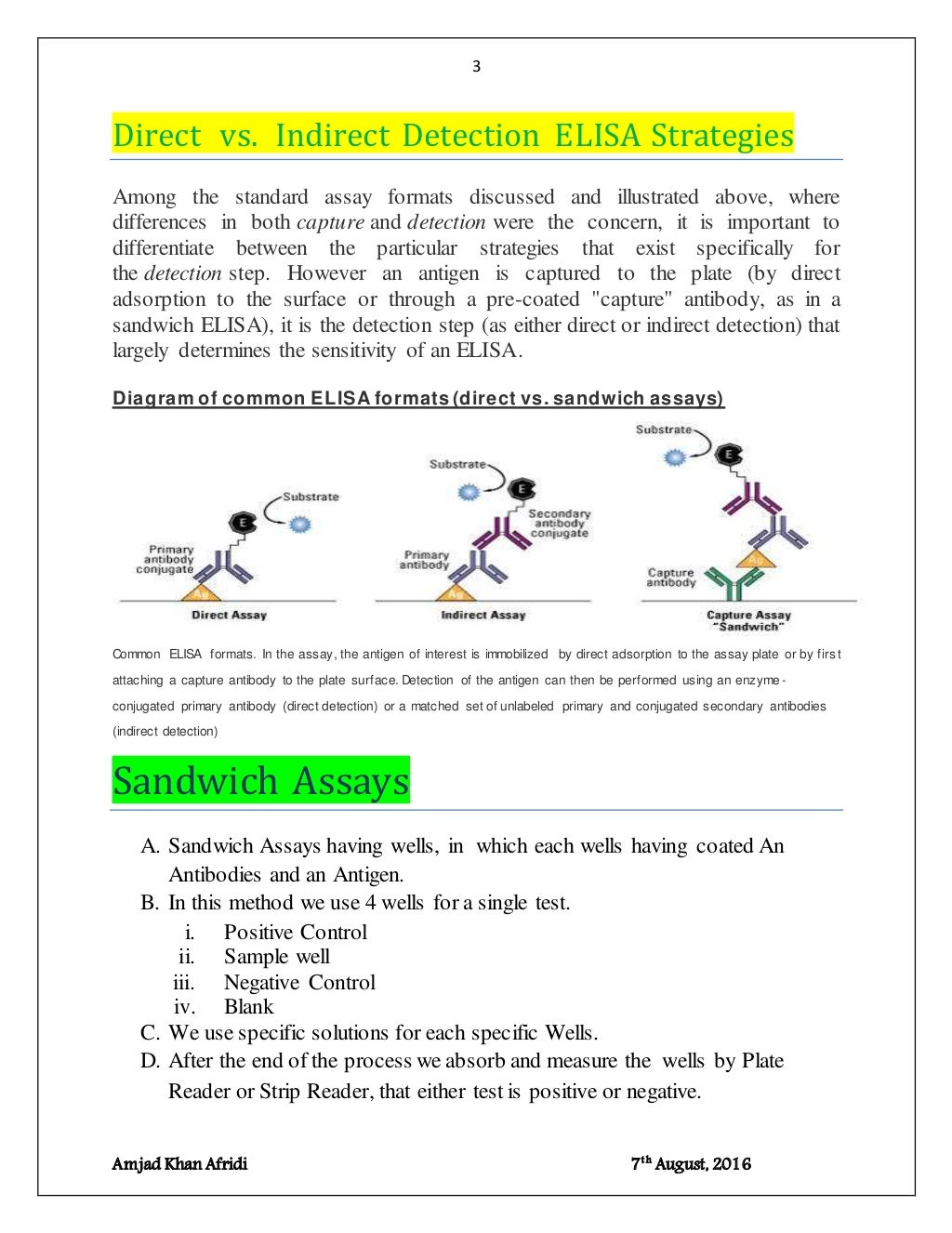 3

Direct vs. Indirect Detection ELISA Strategies

Among the standard assay formats discussed and illustrated above, where differences in both capture and detection were the concern, it is important to differentiate between the particular strategies that exist specifically for the detection step. However an antigen is captured to the plate (by direct adsorption to the surface or through a pre-coated "capture" antibody, as in a sandwich ELISA), it is the detection step (as either direct or indirect detection) that largely determines the sensitivity of an ELISA.

Diagram of common ELISA formats (direct vs. sandwich assays)

Substrate
E
Primary antibody conjugate
Ag
Direct Assay

Substrate
E
Secondary antibody conjugate
Primary antibody
Ag
Indirect Assay

Substrate
E
Ag
Capture antibody
Capture Assay "Sandwich"

Common ELISA formats. In the assay, the antigen of interest is immobilized by direct adsorption to the assay plate or by first attaching a capture antibody to the plate surface. Detection of the antigen can then be performed using an enzyme-conjugated primary antibody (direct detection) or a matched set of unlabeled primary and conjugated secondary antibodies (indirect detection)

Sandwich Assays

A. Sandwich Assays having wells, in which each wells having coated An Antibodies and an Antigen.
B. In this method we use 4 wells for a single test.
i. Positive Control
ii. Sample well
iii. Negative Control
iv. Blank
C. We use specific solutions for each specific Wells.
D. After the end of the process we absorb and measure the wells by Plate Reader or Strip Reader, that either test is positive or negative.

Amjad Khan Afridi 7$^{th}$ August, 2016