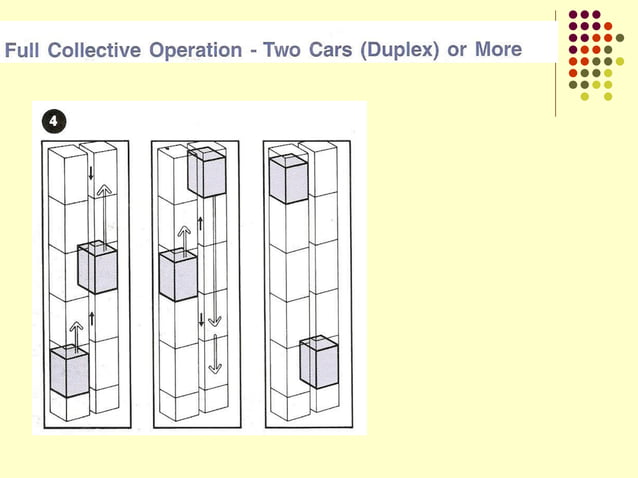 Full Collective Operation - Two Cars (Duplex) or More

4