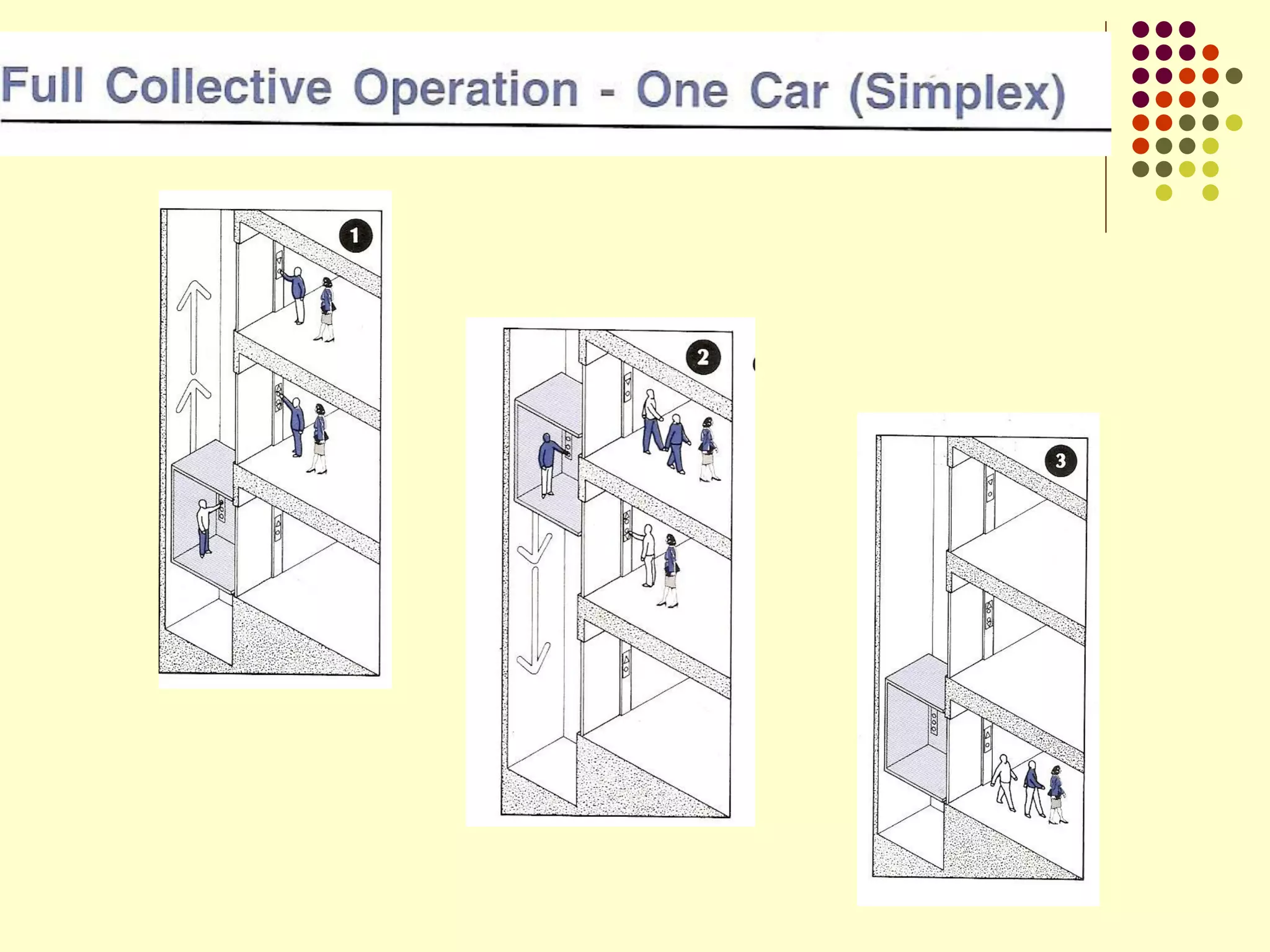 Full Collective Operation - One Car (Simplex)

1

2

3