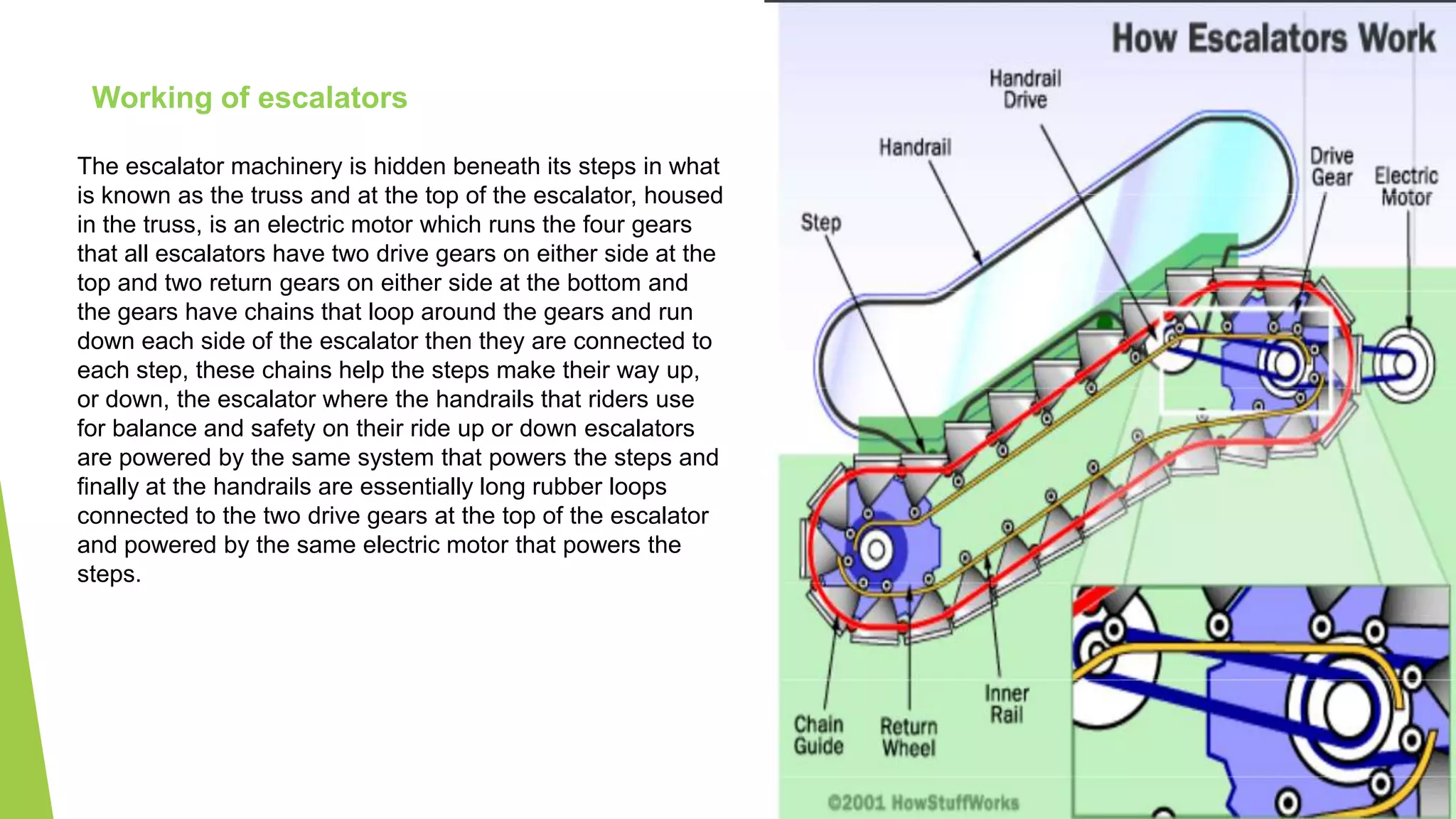 Working of escalators

The escalator machinery is hidden beneath its steps in what is known as the truss and at the top of the escalator, housed in the truss, is an electric motor which runs the four gears that all escalators have two drive gears on either side at the top and two return gears on either side at the bottom and the gears have chains that loop around the gears and run down each side of the escalator then they are connected to each step, these chains help the steps make their way up, or down, the escalator where the handrails that riders use for balance and safety on their ride up or down escalators are powered by the same system that powers the steps and finally at the handrails are essentially long rubber loops connected to the two drive gears at the top of the escalator and powered by the same electric motor that powers the steps.

How Escalators Work

Handrail Drive

Handrail

Step

Drive Gear

Electric Motor

Chain Guide

Return Wheel

Inner Rail

©2001 HowStuffWorks