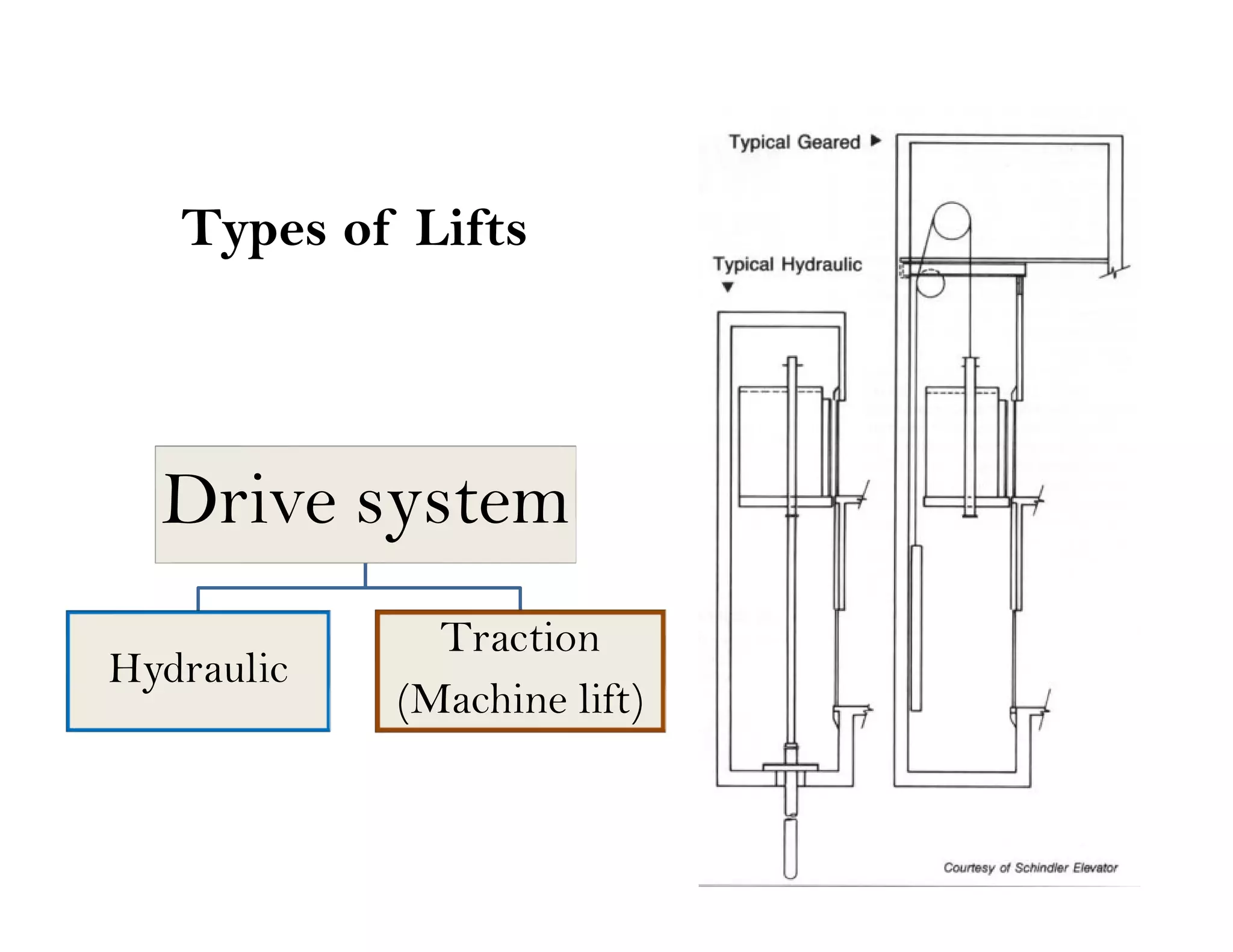 Types of Lifts

Drive system

Hydraulic

Traction
(Machine lift)

Typical Geared ▶

Typical Hydraulic
▼

Courtesy of Schindler Elevator