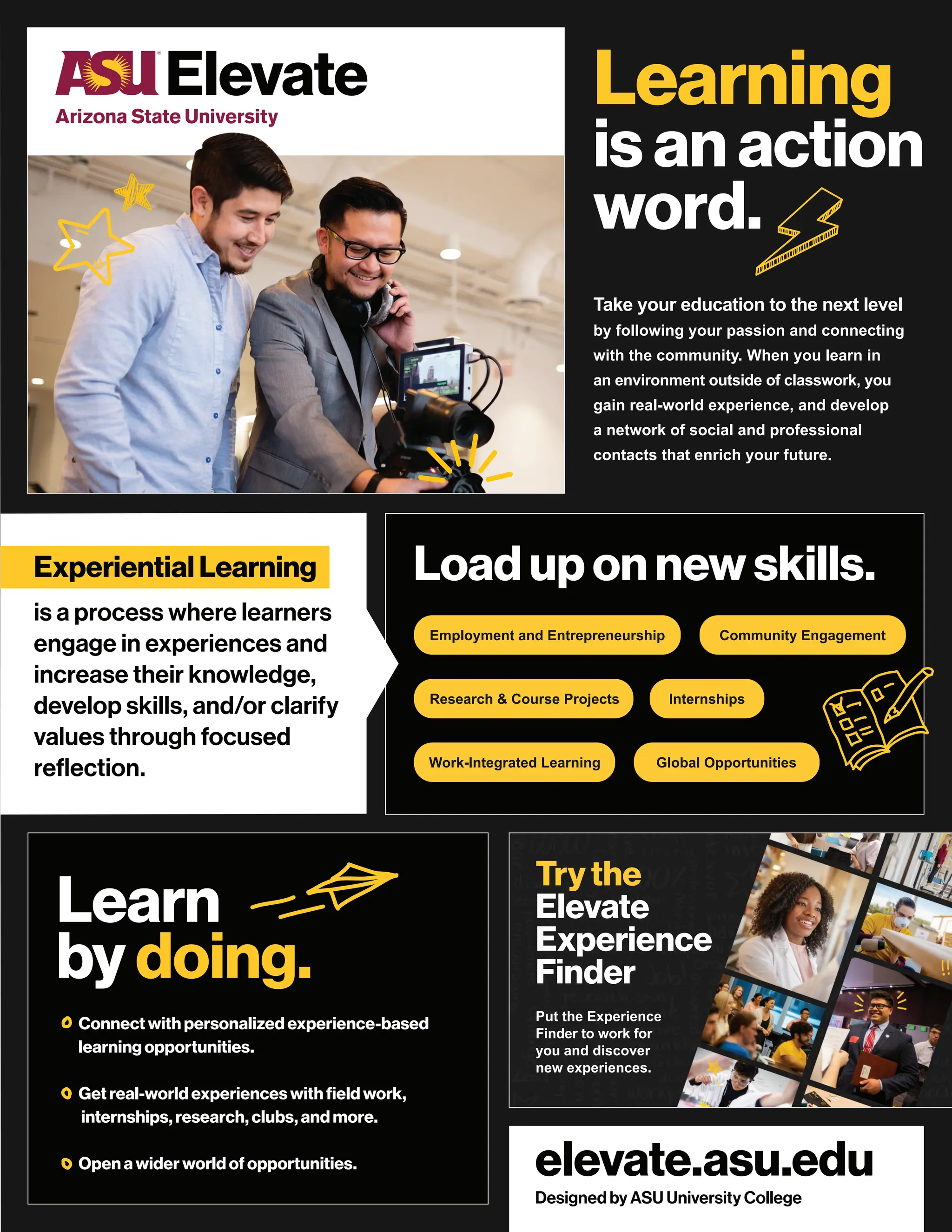 ASU Elevate
Arizona State University

Learning is an action word.

Take your education to the next level by following your passion and connecting with the community. When you learn in an environment outside of classwork, you gain real-world experience, and develop a network of social and professional contacts that enrich your future.

Experiential Learning
is a process where learners engage in experiences and increase their knowledge, develop skills, and/or clarify values through focused reflection.

Load up on new skills.

Employment and Entrepreneurship
Community Engagement
Research & Course Projects
Internships
Work-Integrated Learning
Global Opportunities

Learn by doing.

Connect with personalized experience-based learning opportunities.

Get real-world experiences with field work, internships, research, clubs, and more.

Open a wider world of opportunities.

Try the Elevate Experience Finder

Put the Experience Finder to work for you and discover new experiences.

elevate.asu.edu
Designed by ASU University College