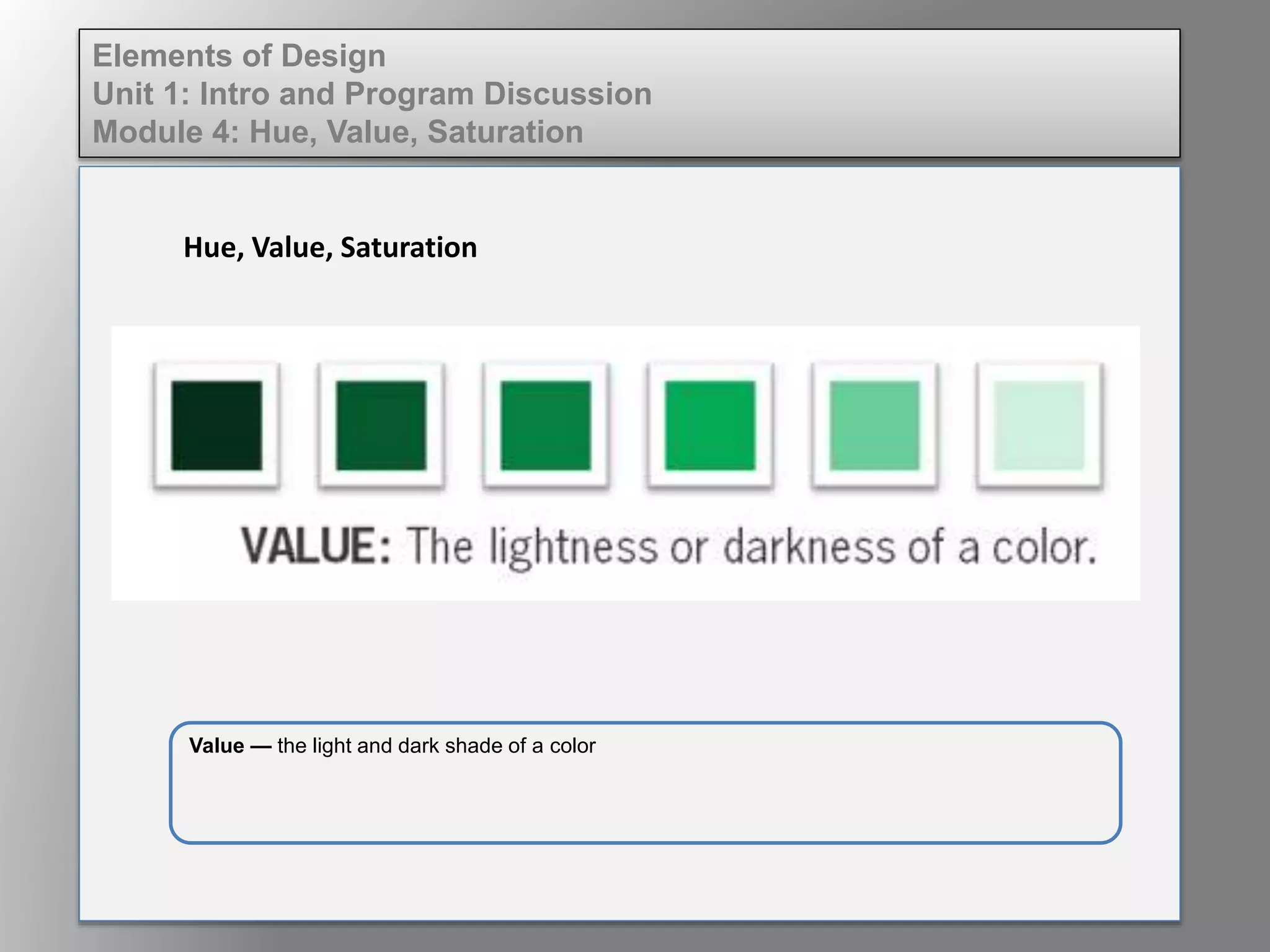 Elements of Design
Unit 1: Intro and Program Discussion
Module 4: Hue, Value, Saturation

Hue, Value, Saturation

VALUE: The lightness or darkness of a color.

Value — the light and dark shade of a color