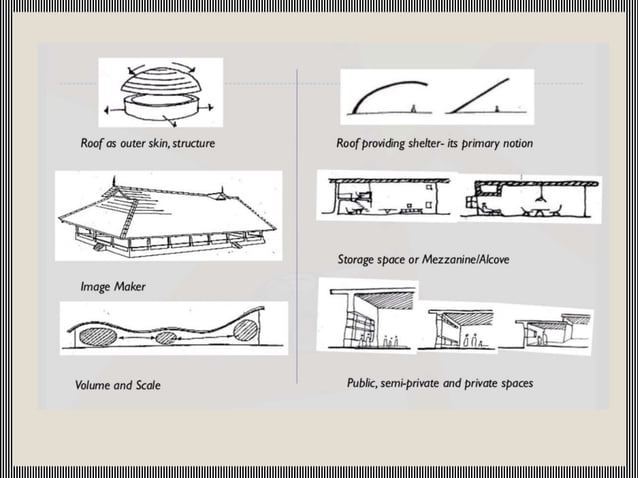 Roof as outer skin, structure

Image Maker

Volume and Scale

Roof providing shelter- its primary notion

Storage space or Mezzanine/Alcove

Public, semi-private and private spaces