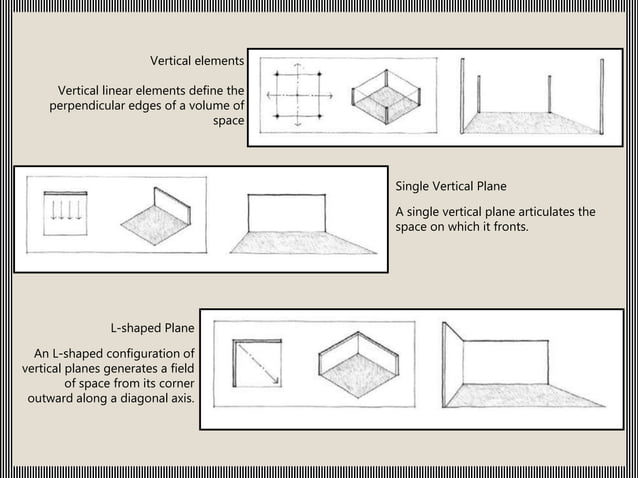 Vertical elements

Vertical linear elements define the perpendicular edges of a volume of space

Single Vertical Plane

A single vertical plane articulates the space on which it fronts.

L-shaped Plane

An L-shaped configuration of vertical planes generates a field of space from its corner outward along a diagonal axis.