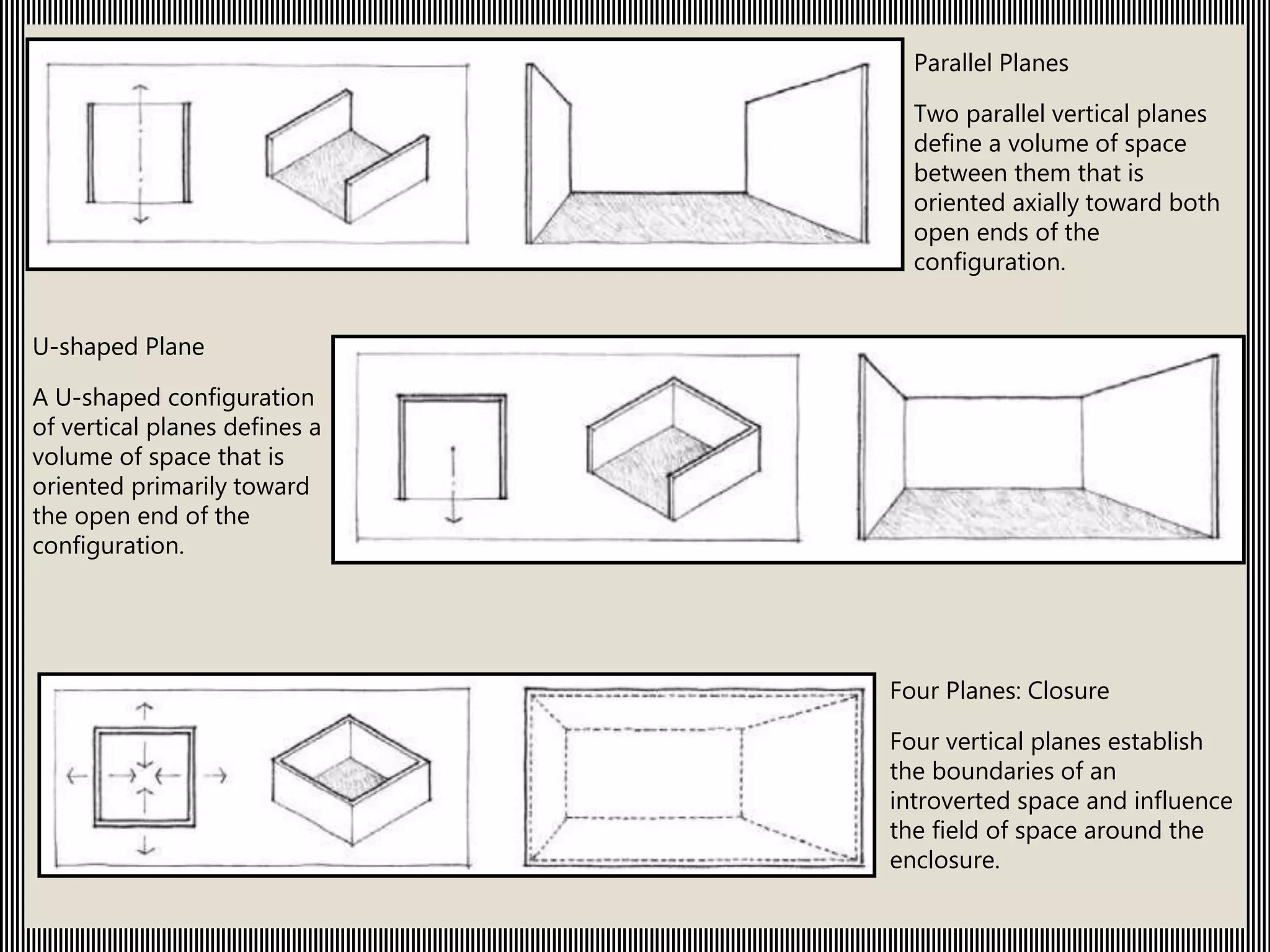 Parallel Planes

Two parallel vertical planes define a volume of space between them that is oriented axially toward both open ends of the configuration.

U-shaped Plane

A U-shaped configuration of vertical planes defines a volume of space that is oriented primarily toward the open end of the configuration.

Four Planes: Closure

Four vertical planes establish the boundaries of an introverted space and influence the field of space around the enclosure.