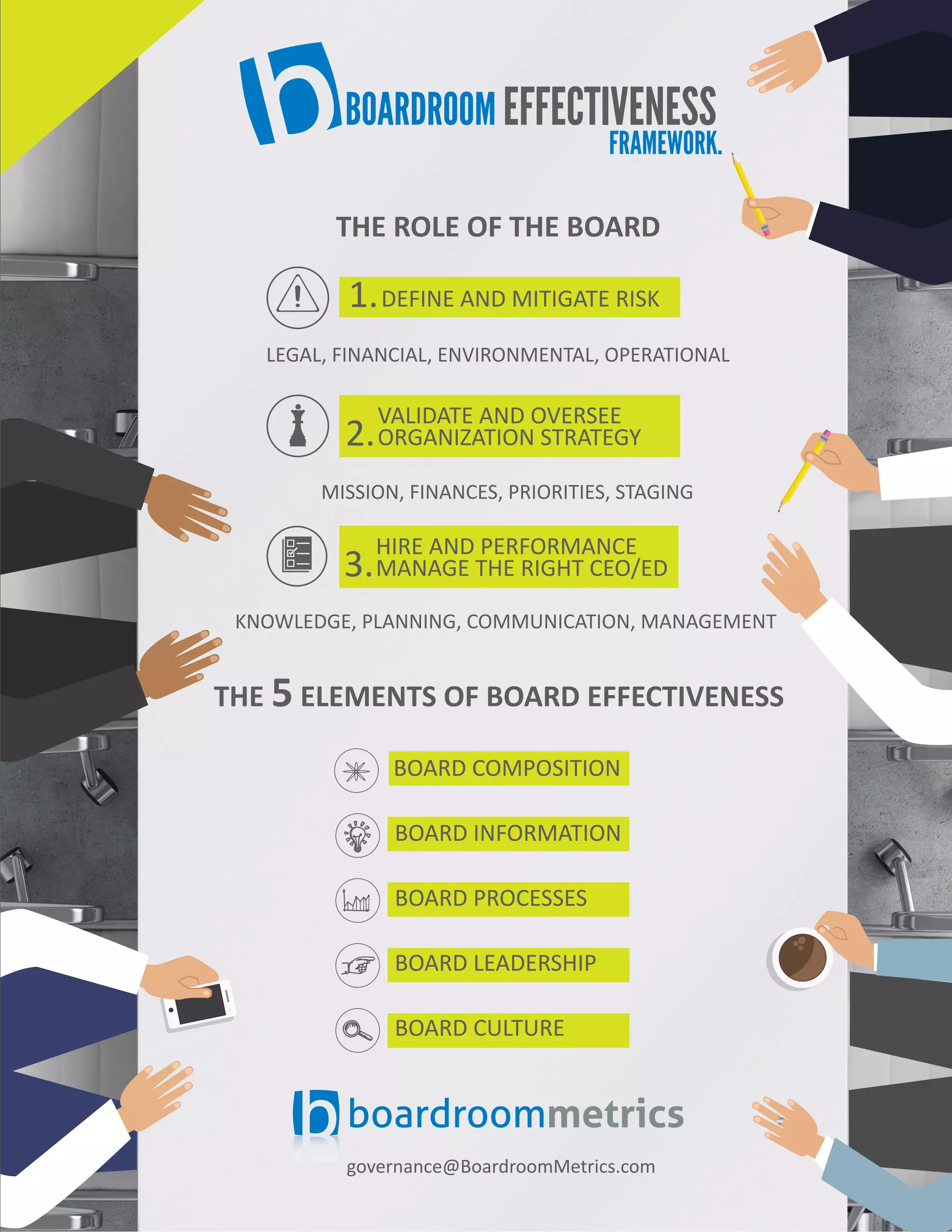 BOARDROOM EFFECTIVENESS FRAMEWORK.

THE ROLE OF THE BOARD

1. DEFINE AND MITIGATE RISK

LEGAL, FINANCIAL, ENVIRONMENTAL, OPERATIONAL

2. VALIDATE AND OVERSEE ORGANIZATION STRATEGY

MISSION, FINANCES, PRIORITIES, STAGING

3. HIRE AND PERFORMANCE MANAGE THE RIGHT CEO/ED

KNOWLEDGE, PLANNING, COMMUNICATION, MANAGEMENT

THE 5 ELEMENTS OF BOARD EFFECTIVENESS

BOARD COMPOSITION

BOARD INFORMATION

BOARD PROCESSES

BOARD LEADERSHIP

BOARD CULTURE

boardroommetrics

governance@BoardroomMetrics.com