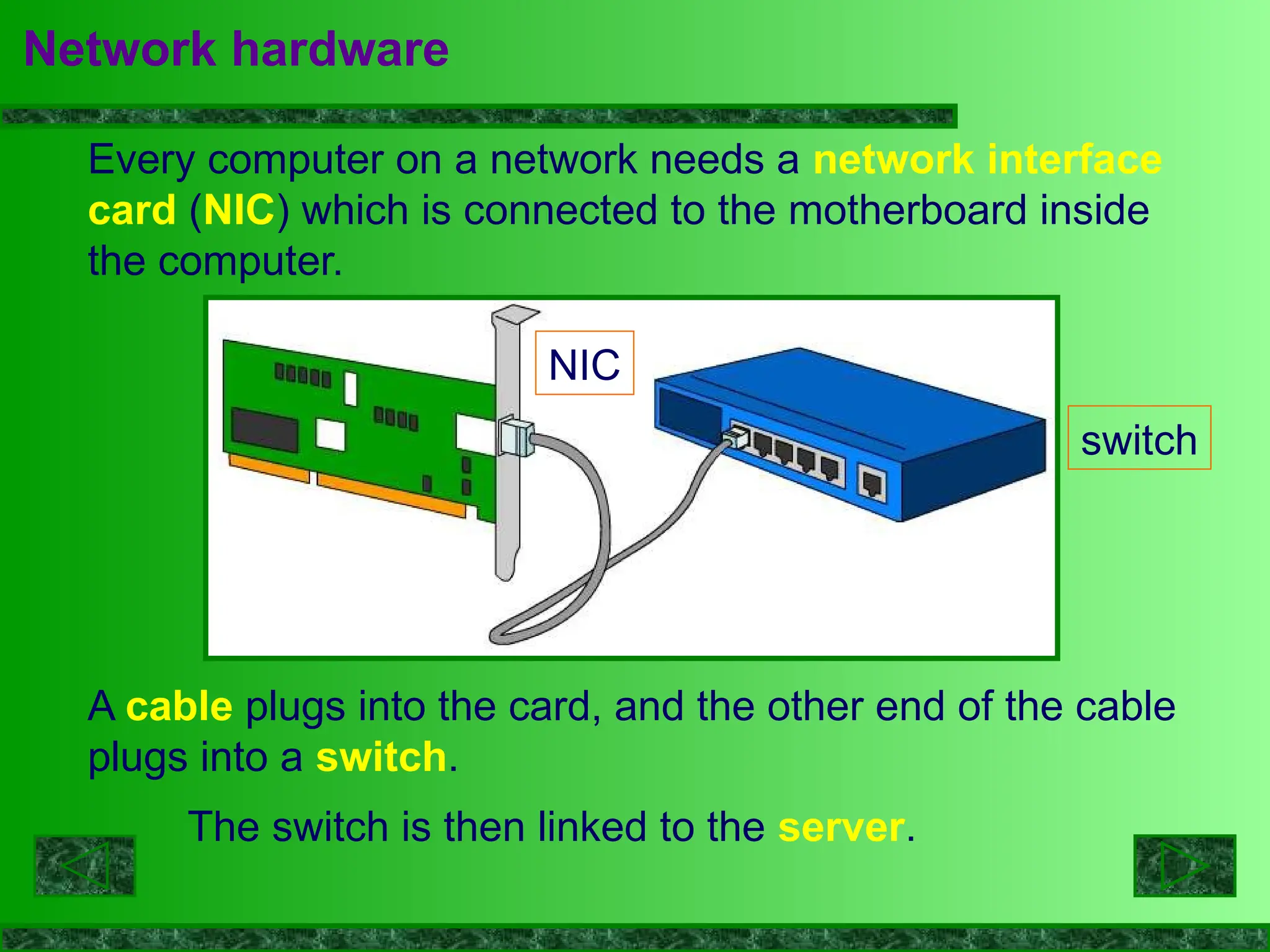 Network hardware

Every computer on a network needs a network interface card (NIC) which is connected to the motherboard inside the computer.

NIC

switch

A cable plugs into the card, and the other end of the cable plugs into a switch.

The switch is then linked to the server.