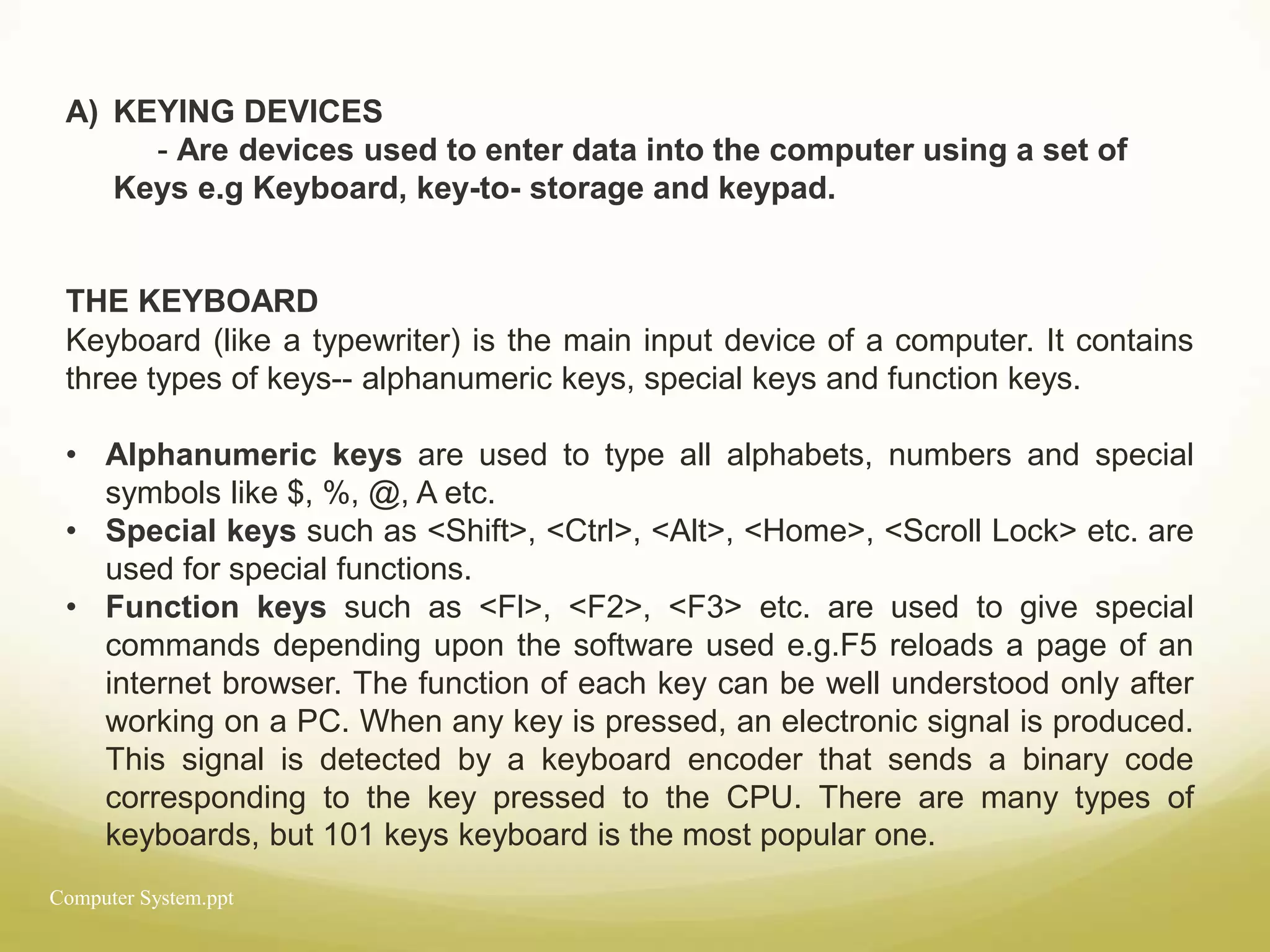 A) KEYING DEVICES

- Are devices used to enter data into the computer using a set of Keys e.g Keyboard, key-to- storage and keypad.

THE KEYBOARD
Keyboard (like a typewriter) is the main input device of a computer. It contains three types of keys-- alphanumeric keys, special keys and function keys.

• Alphanumeric keys are used to type all alphabets, numbers and special symbols like $, %, @, A etc.
• Special keys such as <Shift>, <Ctrl>, <Alt>, <Home>, <Scroll Lock> etc. are used for special functions.
• Function keys such as <Fl>, <F2>, <F3> etc. are used to give special commands depending upon the software used e.g.F5 reloads a page of an internet browser. The function of each key can be well understood only after working on a PC. When any key is pressed, an electronic signal is produced. This signal is detected by a keyboard encoder that sends a binary code corresponding to the key pressed to the CPU. There are many types of keyboards, but 101 keys keyboard is the most popular one.

Computer System.ppt