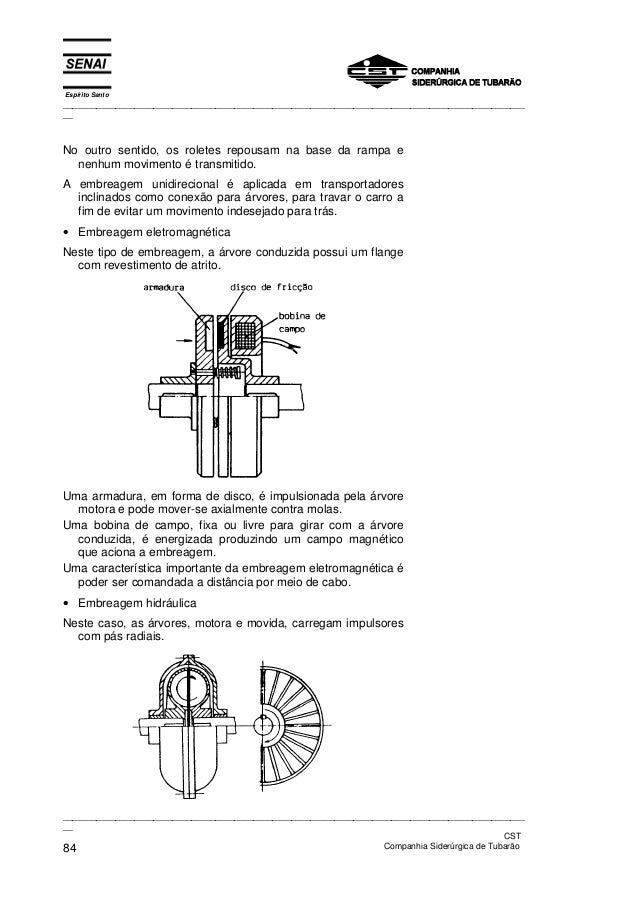 SENAI
Espírito Santo

CST COMPANHIA SIDERÚRGICA DE TUBARÃO

No outro sentido, os roletes repousam na base da rampa e nenhum movimento é transmitido.

A embreagem unidirecional é aplicada em transportadores inclinados como conexão para árvores, para travar o carro a fim de evitar um movimento indesejado para trás.

• Embreagem eletromagnética

Neste tipo de embreagem, a árvore conduzida possui um flange com revestimento de atrito.

armadura
disco de fricção
bobina de campo

Uma armadura, em forma de disco, é impulsionada pela árvore motora e pode mover-se axialmente contra molas.

Uma bobina de campo, fixa ou livre para girar com a árvore conduzida, é energizada produzindo um campo magnético que aciona a embreagem.

Uma característica importante da embreagem eletromagnética é poder ser comandada a distância por meio de cabo.

• Embreagem hidráulica

Neste caso, as árvores, motora e movida, carregam impulsores com pás radiais.

84

CST
Companhia Siderúrgica de Tubarão