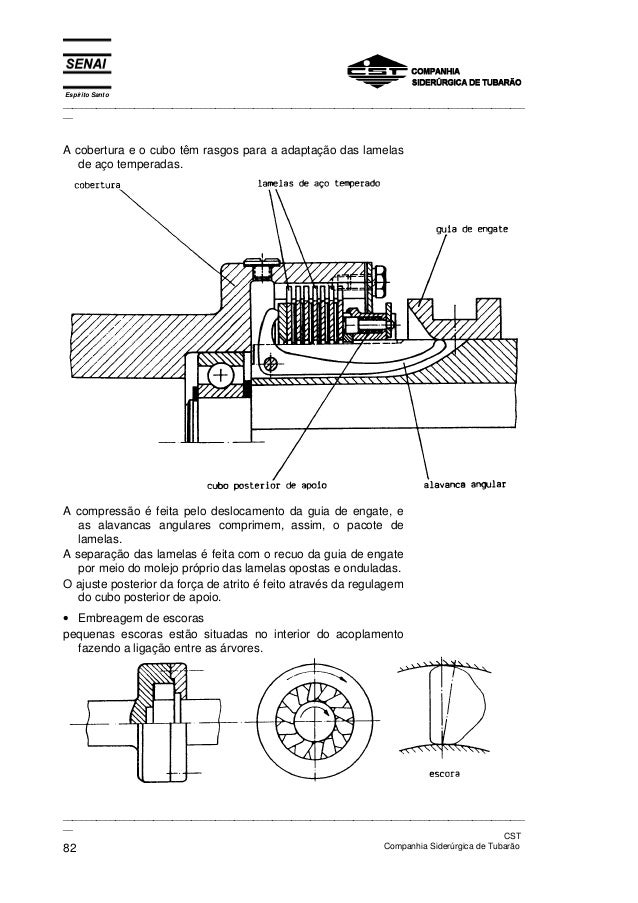 SENAI
Espírito Santo

CST COMPANHIA SIDERÚRGICA DE TUBARÃO

A cobertura e o cubo têm rasgos para a adaptação das lamelas de aço temperadas.

cobertura

lamelas de aço temperado

guia de engate

cubo posterior de apoio

alavanca angular

A compressão é feita pelo deslocamento da guia de engate, e as alavancas angulares comprimem, assim, o pacote de lamelas.
A separação das lamelas é feita com o recuo da guia de engate por meio do molejo próprio das lamelas opostas e onduladas.
O ajuste posterior da força de atrito é feito através da regulagem do cubo posterior de apoio.

• Embreagem de escoras
pequenas escoras estão situadas no interior do acoplamento fazendo a ligação entre as árvores.

escora

82

CST
Companhia Siderúrgica de Tubarão