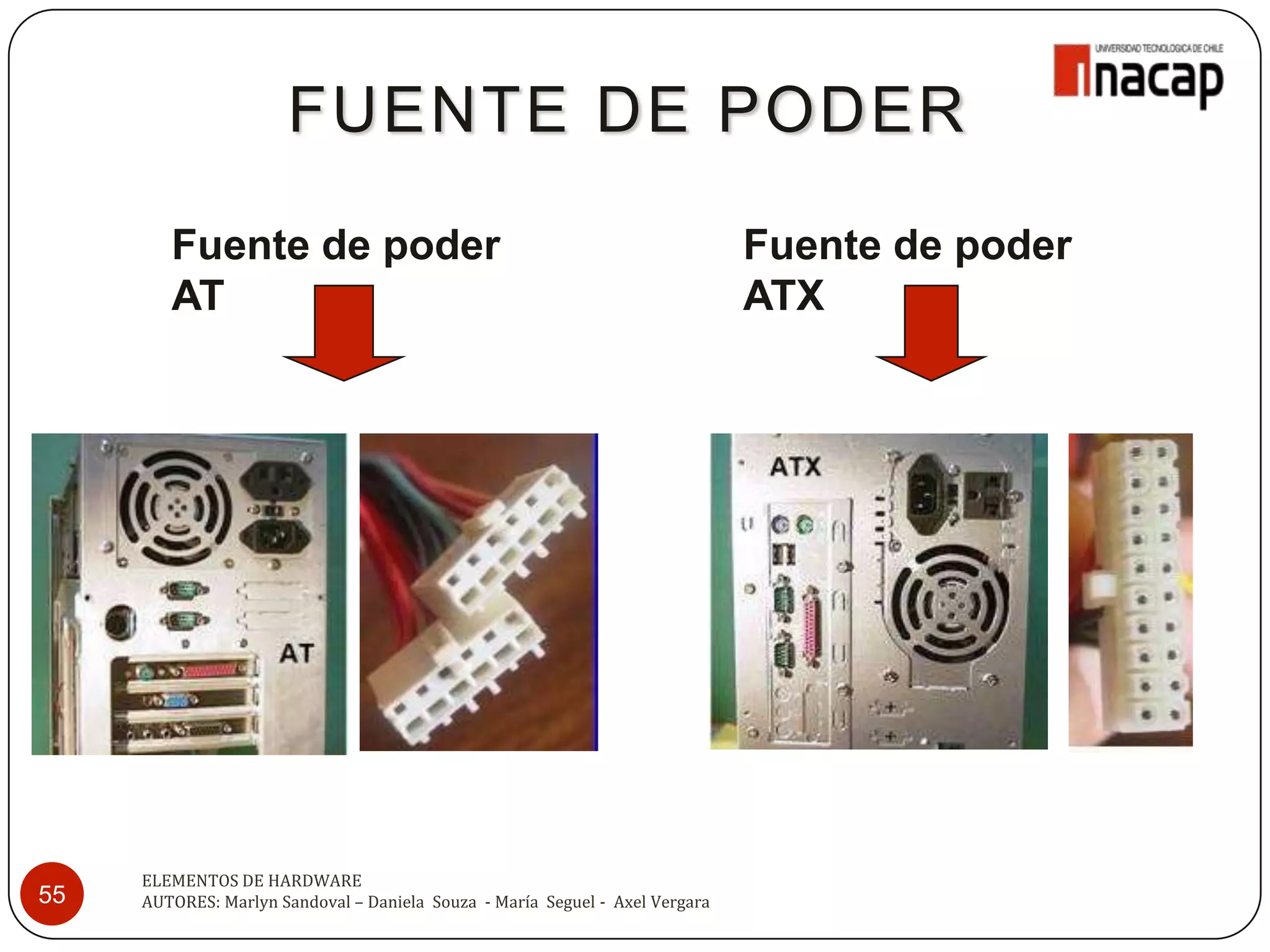 UNIVERSIDAD TECNOLOGICA DE CHILE
inacap

FUENTE DE PODER

Fuente de poder AT

Fuente de poder ATX

AT

ATX

55

ELEMENTOS DE HARDWARE
AUTORES: Marlyn Sandoval – Daniela Souza - María Seguel - Axel Vergara