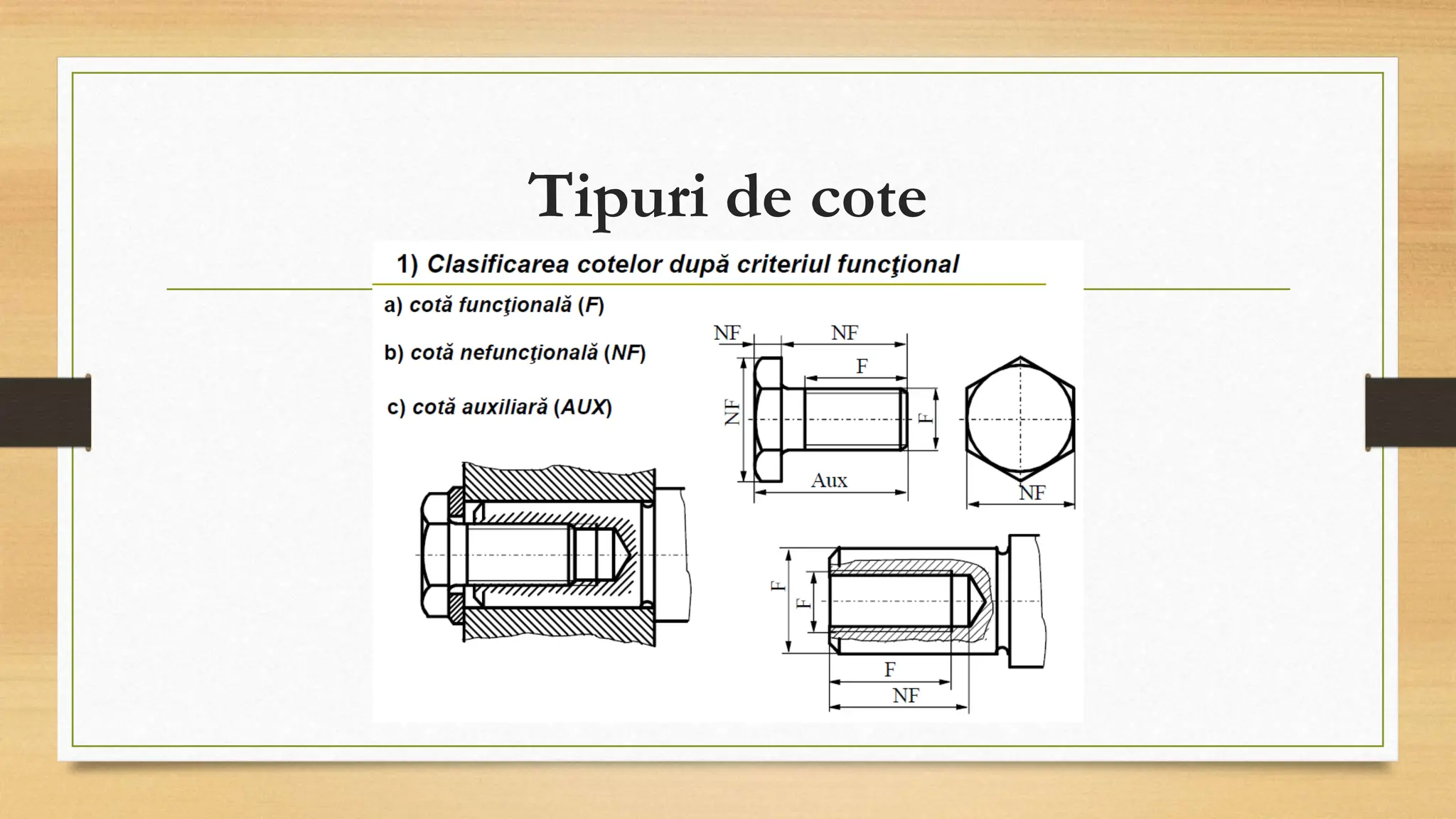 Tipuri de cote

1) Clasificarea cotelor după criteriul funcţional

a) cotă funcţională (F)

b) cotă nefuncţională (NF)

c) cotă auxiliară (AUX)

NF
NF
F
NF
F
Aux
NF

F
F
F
NF