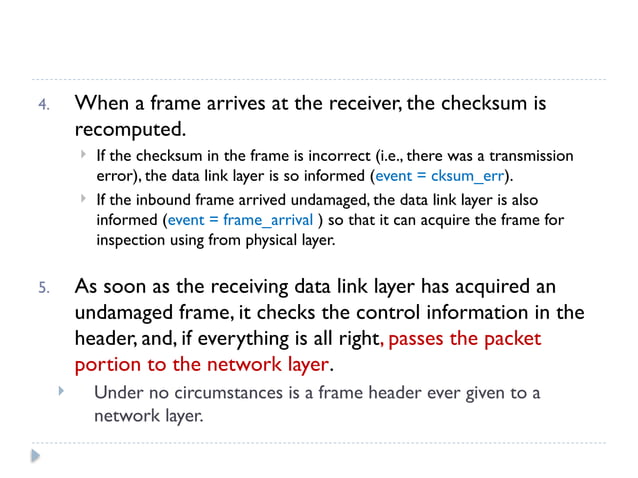 4. When a frame arrives at the receiver, the checksum is recomputed.

If the checksum in the frame is incorrect (i.e., there was a transmission error), the data link layer is so informed (event = cksum_err).

If the inbound frame arrived undamaged, the data link layer is also informed (event = frame_arrival ) so that it can acquire the frame for inspection using from physical layer.

5. As soon as the receiving data link layer has acquired an undamaged frame, it checks the control information in the header, and, if everything is all right, passes the packet portion to the network layer.

Under no circumstances is a frame header ever given to a network layer.