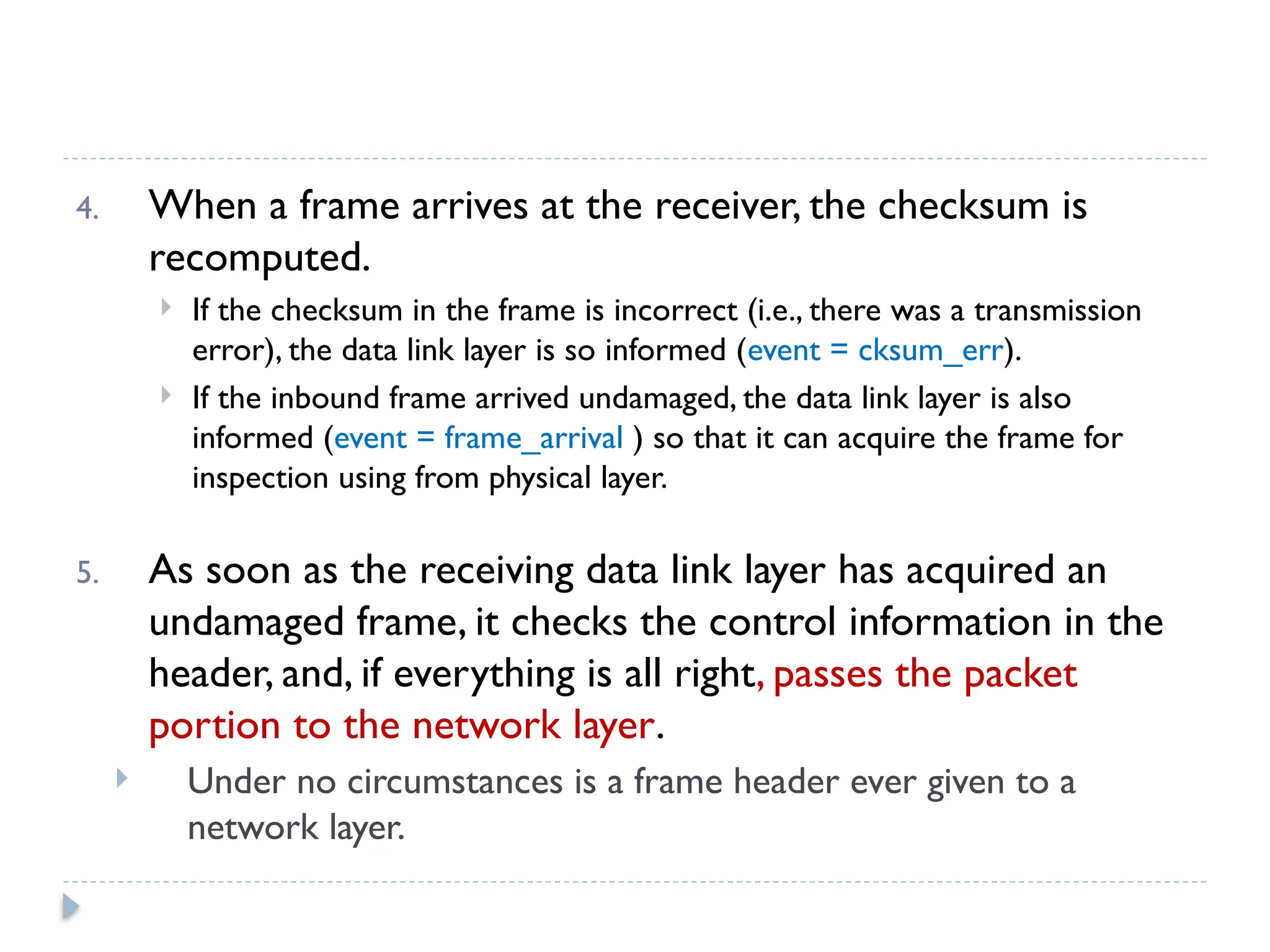 4. When a frame arrives at the receiver, the checksum is recomputed.

If the checksum in the frame is incorrect (i.e., there was a transmission error), the data link layer is so informed (event = cksum_err).

If the inbound frame arrived undamaged, the data link layer is also informed (event = frame_arrival ) so that it can acquire the frame for inspection using from physical layer.

5. As soon as the receiving data link layer has acquired an undamaged frame, it checks the control information in the header, and, if everything is all right, passes the packet portion to the network layer.

Under no circumstances is a frame header ever given to a network layer.