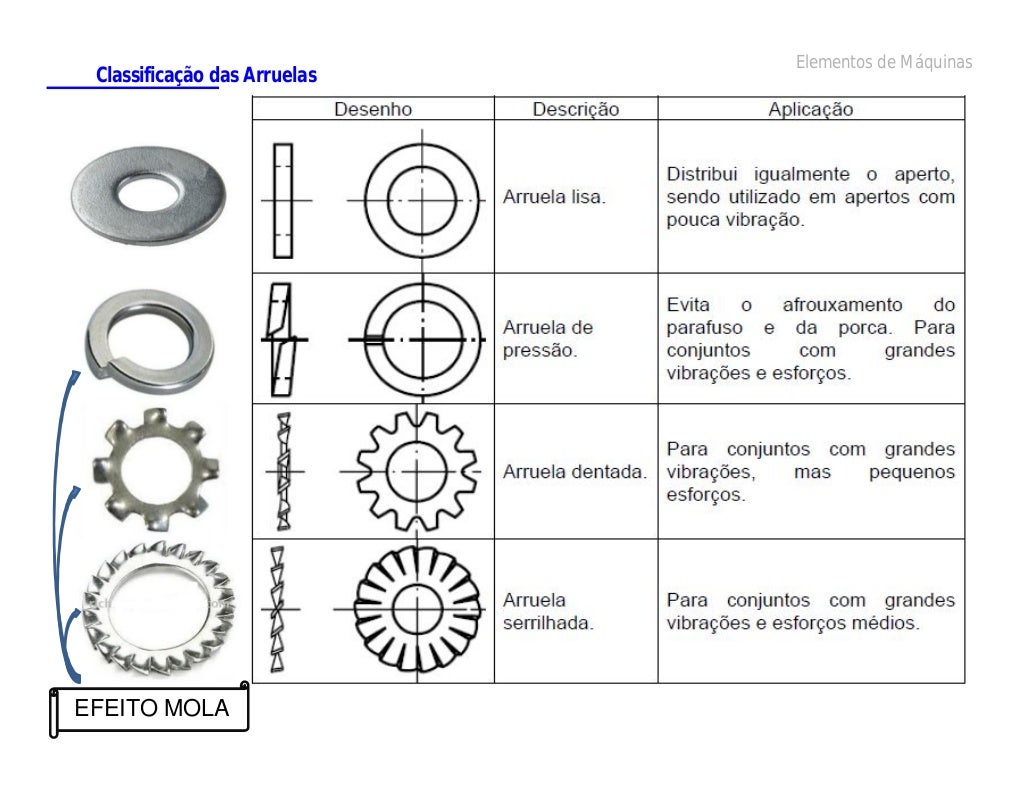 Elementos de Máquinas

Classificação das Arruelas

| Desenho | Descrição | Aplicação |
|---|---|---|
| | Arruela lisa. | Distribui igualmente o aperto, sendo utilizado em apertos com pouca vibração. |
| | Arruela de pressão. | Evita o afrouxamento do parafuso e da porca. Para conjuntos com grandes vibrações e esforços. |
| | Arruela dentada. | Para conjuntos com grandes vibrações, mas pequenos esforços. |
| | Arruela serrilhada. | Para conjuntos com grandes vibrações e esforços médios. |

EFEITO MOLA