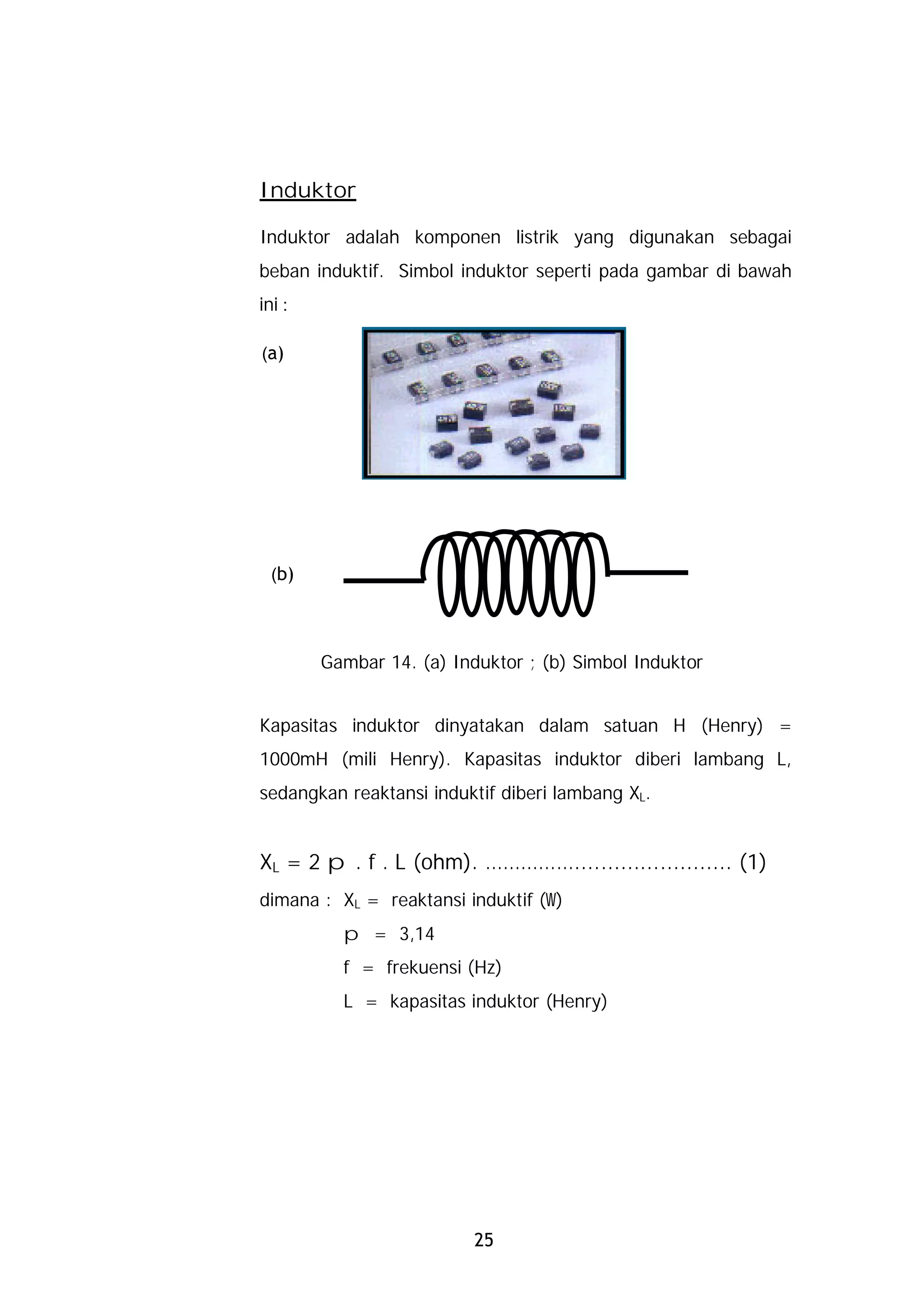 Induktor

Induktor adalah komponen listrik yang digunakan sebagai beban induktif. Simbol induktor seperti pada gambar di bawah ini :

(a)

(b)

Gambar 14. (a) Induktor ; (b) Simbol Induktor

Kapasitas induktor dinyatakan dalam satuan H (Henry) = 1000mH (mili Henry). Kapasitas induktor diberi lambang L, sedangkan reaktansi induktif diberi lambang $X_L$.

$X_L$ = 2 p . f . L (ohm). ...................................... (1)

dimana : $X_L$ = reaktansi induktif (W)

p = 3,14

f = frekuensi (Hz)

L = kapasitas induktor (Henry)

25