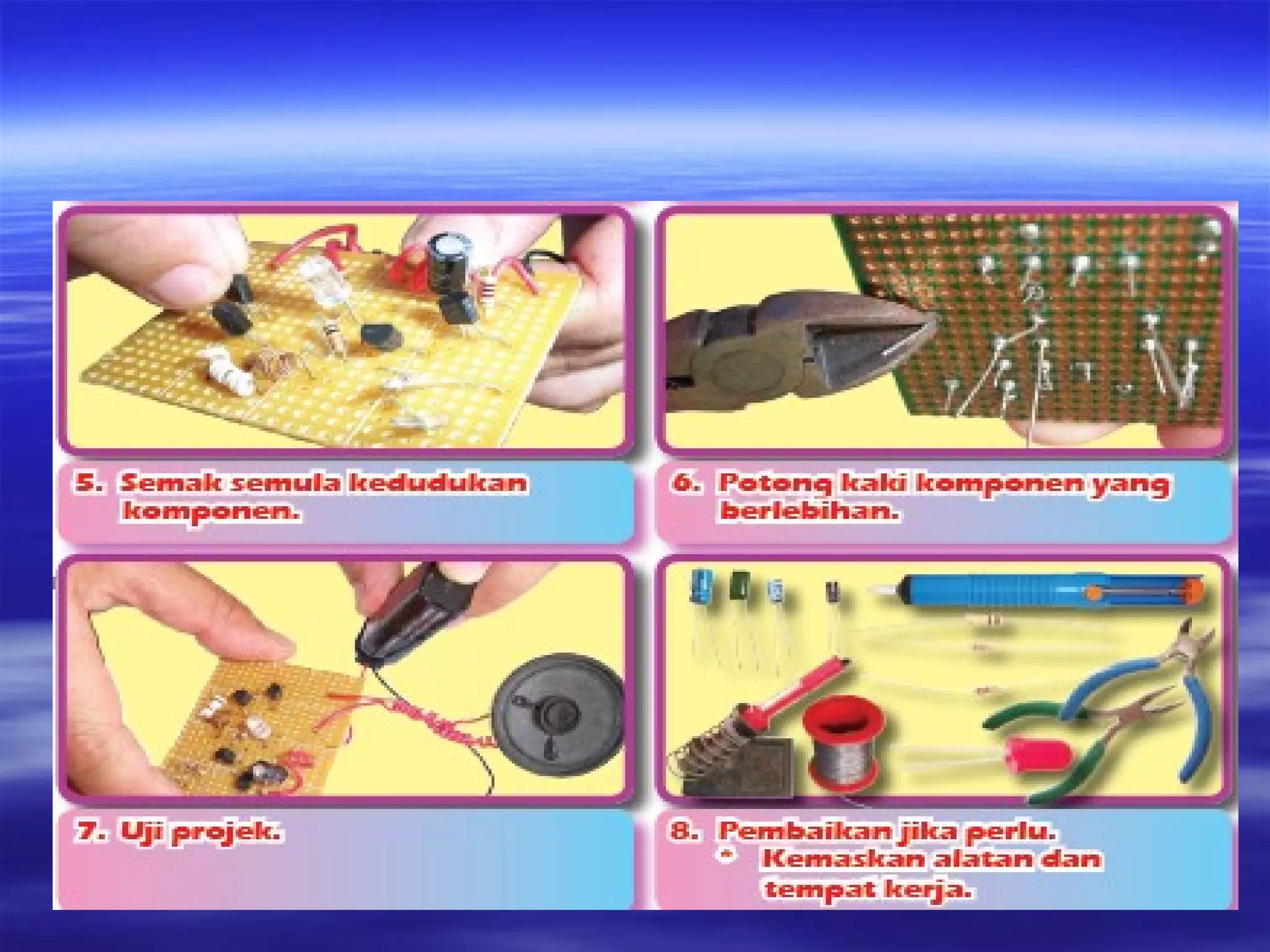 5. Semak semula kedudukan komponen.

6. Potong kaki komponen yang berlebihan.

7. Uji projek.

8. Pembaikan jika perlu.
* Kemaskan alatan dan tempat kerja.