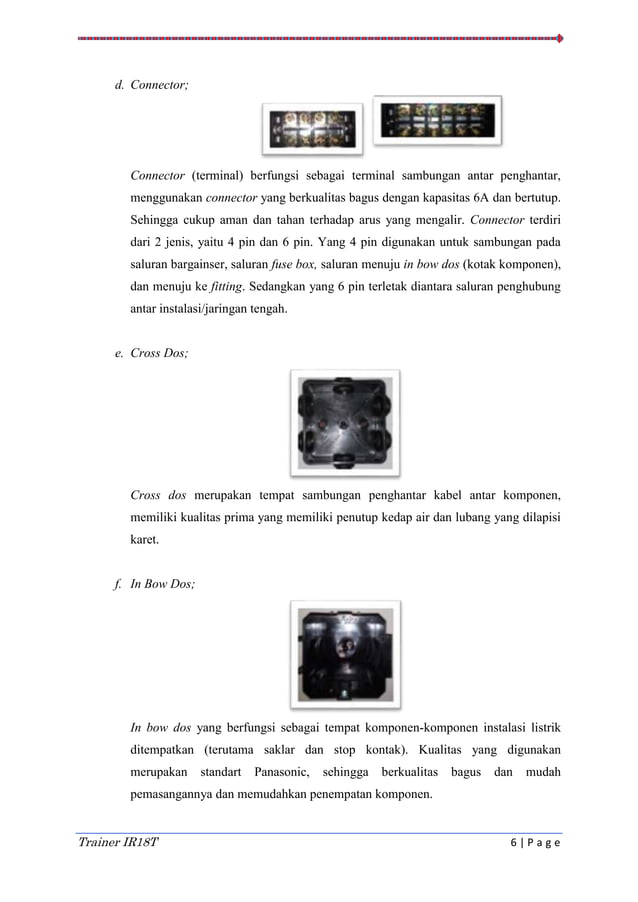 d. Connector;

Connector (terminal) berfungsi sebagai terminal sambungan antar penghantar, menggunakan connector yang berkualitas bagus dengan kapasitas 6A dan bertutup. Sehingga cukup aman dan tahan terhadap arus yang mengalir. Connector terdiri dari 2 jenis, yaitu 4 pin dan 6 pin. Yang 4 pin digunakan untuk sambungan pada saluran bargainser, saluran fuse box, saluran menuju in bow dos (kotak komponen), dan menuju ke fitting. Sedangkan yang 6 pin terletak diantara saluran penghubung antar instalasi/jaringan tengah.

e. Cross Dos;

Cross dos merupakan tempat sambungan penghantar kabel antar komponen, memiliki kualitas prima yang memiliki penutup kedap air dan lubang yang dilapisi karet.

f. In Bow Dos;

In bow dos yang berfungsi sebagai tempat komponen-komponen instalasi listrik ditempatkan (terutama saklar dan stop kontak). Kualitas yang digunakan merupakan standart Panasonic, sehingga berkualitas bagus dan mudah pemasangannya dan memudahkan penempatan komponen.

Trainer IR18T 6 | P a g e