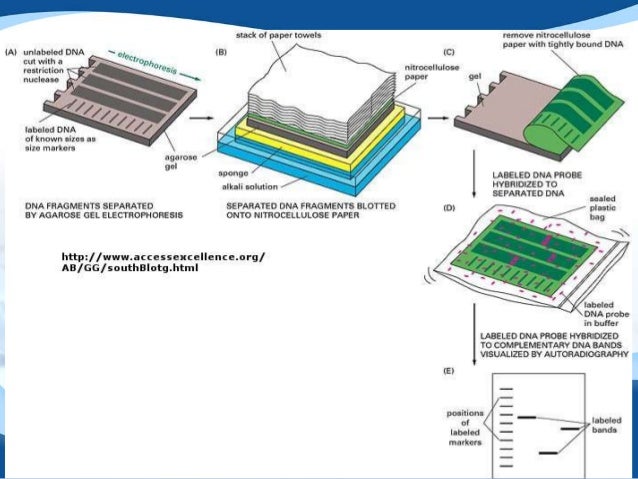 (A) unlabeled DNA cut with a restriction nuclease

electrophoresis

labeled DNA of known sizes as size markers

agarose gel

DNA FRAGMENTS SEPARATED BY AGAROSE GEL ELECTROPHORESIS

(B) stack of paper towels

nitrocellulose paper

sponge

alkali solution

SEPARATED DNA FRAGMENTS BLOTTED ONTO NITROCELLULOSE PAPER

(C) remove nitrocellulose paper with tightly bound DNA

gel

LABELED DNA PROBE HYBRIDIZED TO SEPARATED DNA

(D) sealed plastic bag

labeled DNA probe in buffer

LABELED DNA PROBE HYBRIDIZED TO COMPLEMENTARY DNA BANDS VISUALIZED BY AUTORADIOGRAPHY

(E) positions of labeled markers

labeled bands

http://www.accessexcellence.org/AB/GG/southBlotg.html