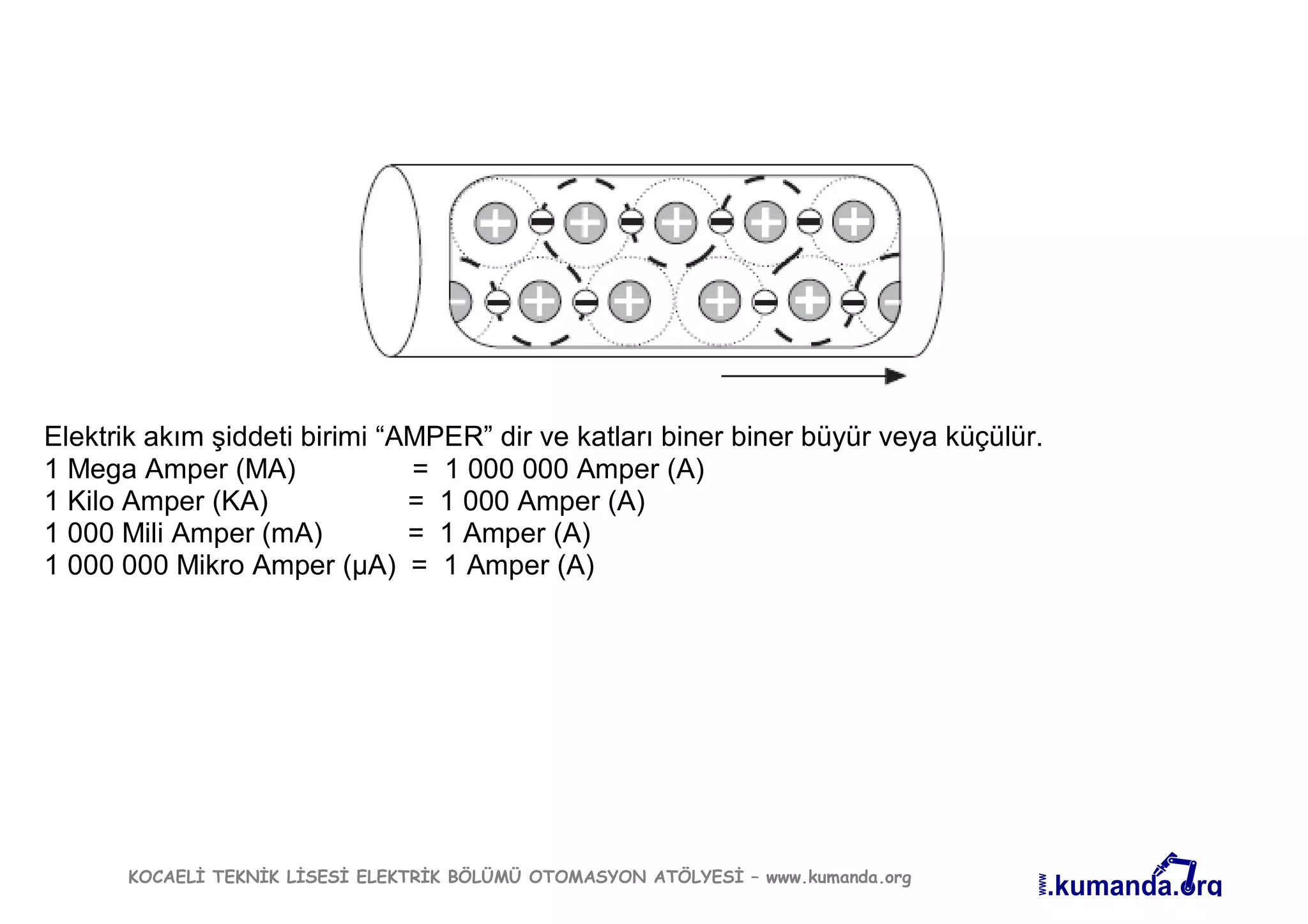 Elektrik akım şiddeti birimi “AMPER” dir ve katları biner biner büyür veya küçülür.
1 Mega Amper (MA) = 1 000 000 Amper (A)
1 Kilo Amper (KA) = 1 000 Amper (A)
1 000 Mili Amper (mA) = 1 Amper (A)
1 000 000 Mikro Amper (µA) = 1 Amper (A)

KOCAELİ TEKNİK LİSESİ ELEKTRİK BÖLÜMÜ OTOMASYON ATÖLYESİ – www.kumanda.org

www.kumanda.org