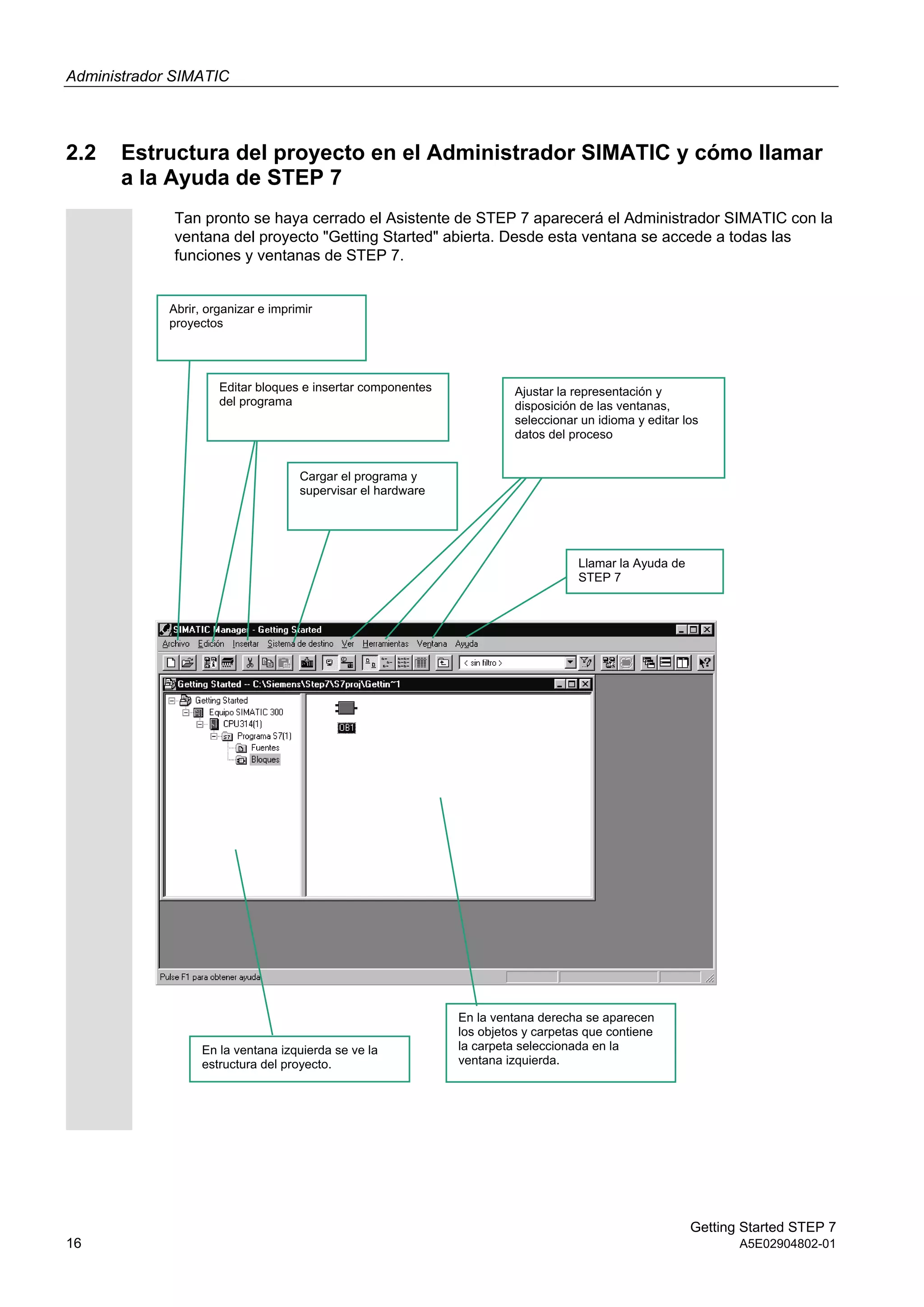 Administrador SIMATIC

2.2 Estructura del proyecto en el Administrador SIMATIC y cómo llamar a la Ayuda de STEP 7

Tan pronto se haya cerrado el Asistente de STEP 7 aparecerá el Administrador SIMATIC con la ventana del proyecto "Getting Started" abierta. Desde esta ventana se accede a todas las funciones y ventanas de STEP 7.

Abrir, organizar e imprimir proyectos

Editar bloques e insertar componentes del programa

Ajustar la representación y disposición de las ventanas, seleccionar un idioma y editar los datos del proceso

Cargar el programa y supervisar el hardware

Llamar la Ayuda de STEP 7

SIMATIC Manager - Getting Started

Archivo Edición Insertar Sistema de destino Ver Herramientas Ventana Ayuda

< sin filtro >

Getting Started -- C:\Siemens\Step7\S7proj\Gettin~1

Getting Started
Equipo SIMATIC 300
CPU314(1)
Programa S7(1)
Fuentes
Bloques

OB1

Pulse F1 para obtener ayuda

En la ventana izquierda se ve la estructura del proyecto.

En la ventana derecha se aparecen los objetos y carpetas que contiene la carpeta seleccionada en la ventana izquierda.

16

Getting Started STEP 7
A5E02904802-01