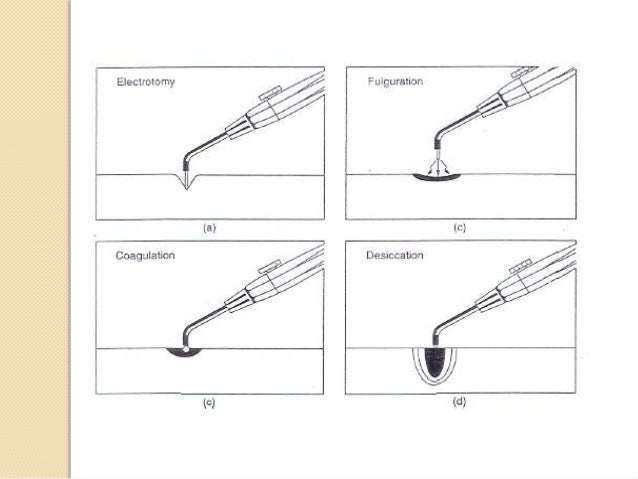 Electrotomy

(a)

Fulguration

(c)

Coagulation

(c)

Desiccation

(d)