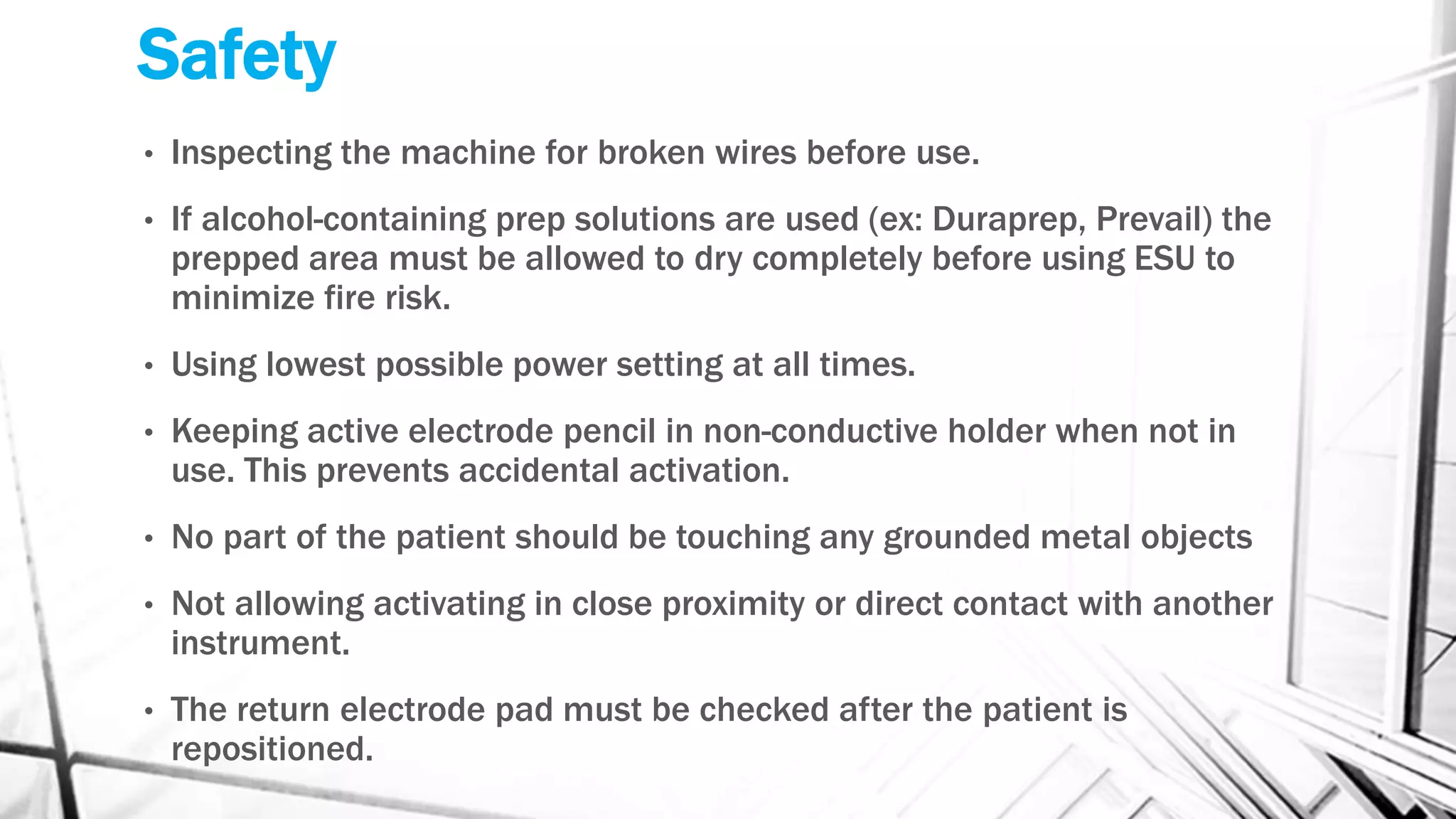 Safety

• Inspecting the machine for broken wires before use.

• If alcohol-containing prep solutions are used (ex: Duraprep, Prevail) the prepped area must be allowed to dry completely before using ESU to minimize fire risk.

• Using lowest possible power setting at all times.

• Keeping active electrode pencil in non-conductive holder when not in use. This prevents accidental activation.

• No part of the patient should be touching any grounded metal objects

• Not allowing activating in close proximity or direct contact with another instrument.

• The return electrode pad must be checked after the patient is repositioned.