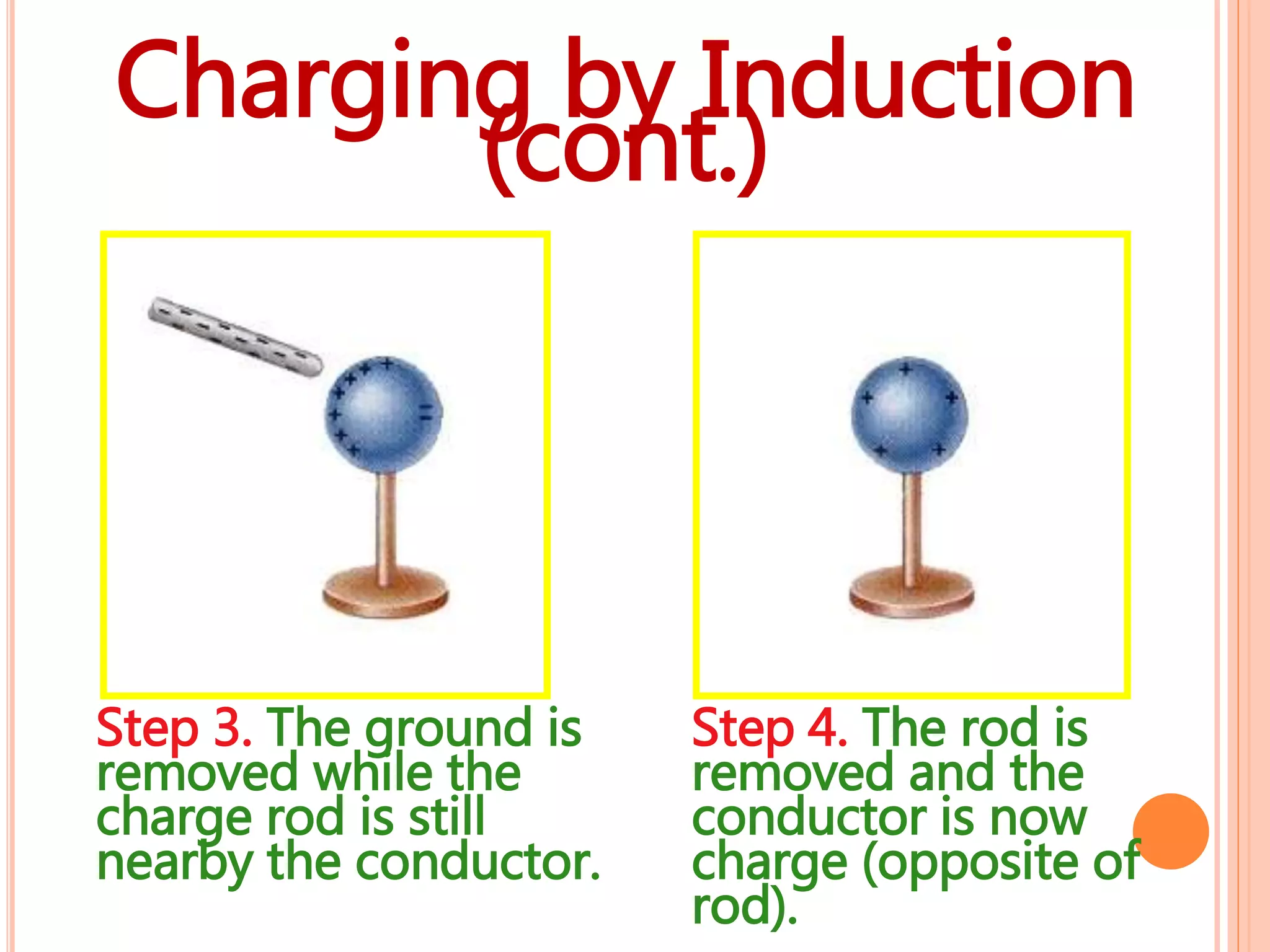 Charging by Induction (cont.)

Step 3. The ground is removed while the charge rod is still nearby the conductor.

Step 4. The rod is removed and the conductor is now charge (opposite of rod).