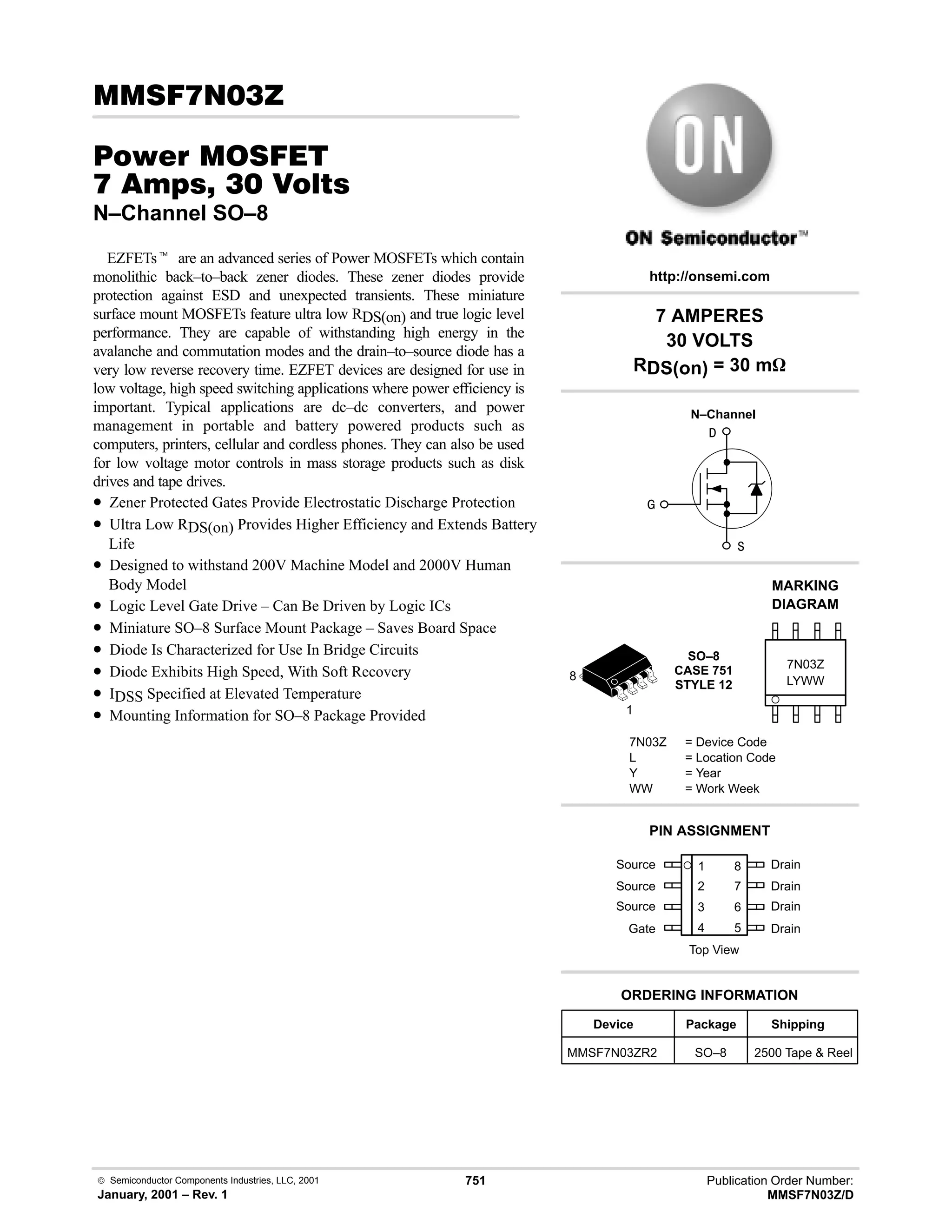 MMSF7N03Z

Power MOSFET
7 Amps, 30 Volts
N–Channel SO–8

EZFETs™ are an advanced series of Power MOSFETs which contain monolithic back–to–back zener diodes. These zener diodes provide protection against ESD and unexpected transients. These miniature surface mount MOSFETs feature ultra low $R_{DS(on)}$ and true logic level performance. They are capable of withstanding high energy in the avalanche and commutation modes and the drain–to–source diode has a very low reverse recovery time. EZFET devices are designed for use in low voltage, high speed switching applications where power efficiency is important. Typical applications are dc–dc converters, and power management in portable and battery powered products such as computers, printers, cellular and cordless phones. They can also be used for low voltage motor controls in mass storage products such as disk drives and tape drives.

• Zener Protected Gates Provide Electrostatic Discharge Protection
• Ultra Low $R_{DS(on)}$ Provides Higher Efficiency and Extends Battery Life
• Designed to withstand 200V Machine Model and 2000V Human Body Model
• Logic Level Gate Drive – Can Be Driven by Logic ICs
• Miniature SO–8 Surface Mount Package – Saves Board Space
• Diode Is Characterized for Use In Bridge Circuits
• Diode Exhibits High Speed, With Soft Recovery
• $I_{DSS}$ Specified at Elevated Temperature
• Mounting Information for SO–8 Package Provided

ON

ON Semiconductor™

http://onsemi.com

7 AMPERES
30 VOLTS
$R_{DS(on)}$ = 30 mΩ

N–Channel
D
G
S

MARKING DIAGRAM

8
1
SO–8
CASE 751
STYLE 12

7N03Z
LYWW

7N03Z = Device Code
L = Location Code
Y = Year
WW = Work Week

PIN ASSIGNMENT

Source 1 8 Drain
Source 2 7 Drain
Source 3 6 Drain
Gate 4 5 Drain
Top View

ORDERING INFORMATION

| Device | Package | Shipping |
|---|---|---|
| MMSF7N03ZR2 | SO–8 | 2500 Tape & Reel |

© Semiconductor Components Industries, LLC, 2001
January, 2001 – Rev. 1
751
Publication Order Number:
MMSF7N03Z/D