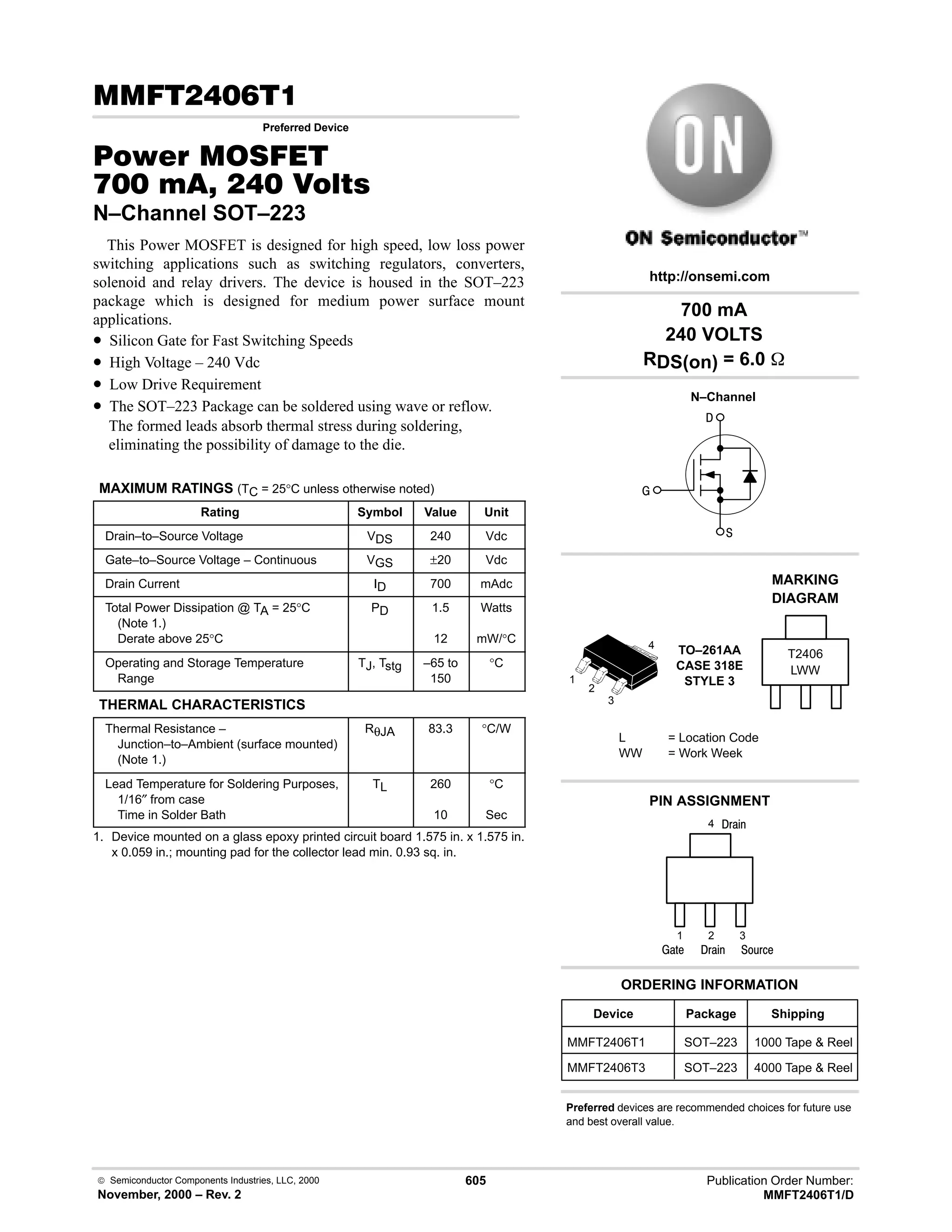 MMFT2406T1

Preferred Device

Power MOSFET
700 mA, 240 Volts
N–Channel SOT–223

This Power MOSFET is designed for high speed, low loss power switching applications such as switching regulators, converters, solenoid and relay drivers. The device is housed in the SOT–223 package which is designed for medium power surface mount applications.

• Silicon Gate for Fast Switching Speeds
• High Voltage – 240 Vdc
• Low Drive Requirement
• The SOT–223 Package can be soldered using wave or reflow. The formed leads absorb thermal stress during soldering, eliminating the possibility of damage to the die.

MAXIMUM RATINGS ($T_C$ = 25°C unless otherwise noted)

| Rating | Symbol | Value | Unit |
|---|---|---|---|
| Drain–to–Source Voltage | $V_{DS}$ | 240 | Vdc |
| Gate–to–Source Voltage – Continuous | $V_{GS}$ | ±20 | Vdc |
| Drain Current | $I_D$ | 700 | mAdc |
| Total Power Dissipation @ $T_A$ = 25°C (Note 1.) Derate above 25°C | $P_D$ | 1.5 12 | Watts mW/°C |
| Operating and Storage Temperature Range | $T_J$, $T_{stg}$ | –65 to 150 | °C |

THERMAL CHARACTERISTICS

| | | | |
|---|---|---|---|
| Thermal Resistance – Junction–to–Ambient (surface mounted) (Note 1.) | $R_{\theta JA}$ | 83.3 | °C/W |
| Lead Temperature for Soldering Purposes, 1/16″ from case Time in Solder Bath | $T_L$ | 260 10 | °C Sec |

1. Device mounted on a glass epoxy printed circuit board 1.575 in. x 1.575 in. x 0.059 in.; mounting pad for the collector lead min. 0.93 sq. in.

ON

ON Semiconductor™

http://onsemi.com

700 mA
240 VOLTS
$R_{DS(on)}$ = 6.0 Ω

N–Channel

D
G
S

MARKING DIAGRAM

4
1
2
3

TO–261AA
CASE 318E
STYLE 3

T2406
LWW

L = Location Code
WW = Work Week

PIN ASSIGNMENT

4 Drain

1 Gate
2 Drain
3 Source

ORDERING INFORMATION

| Device | Package | Shipping |
|---|---|---|
| MMFT2406T1 | SOT–223 | 1000 Tape & Reel |
| MMFT2406T3 | SOT–223 | 4000 Tape & Reel |

Preferred devices are recommended choices for future use and best overall value.

© Semiconductor Components Industries, LLC, 2000
November, 2000 – Rev. 2

605

Publication Order Number:
MMFT2406T1/D