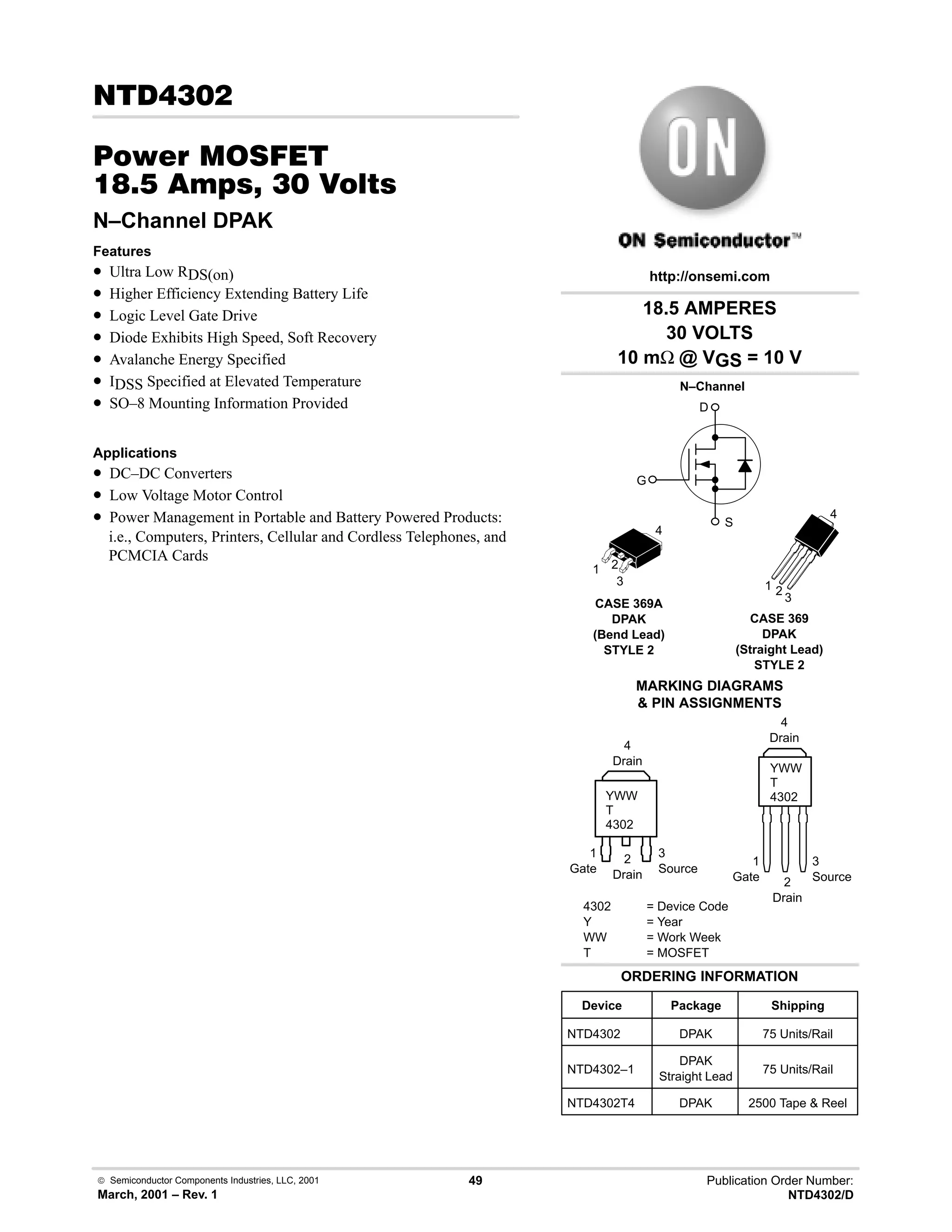 NTD4302

Power MOSFET
18.5 Amps, 30 Volts

N–Channel DPAK

Features
• Ultra Low $R_{DS(on)}$
• Higher Efficiency Extending Battery Life
• Logic Level Gate Drive
• Diode Exhibits High Speed, Soft Recovery
• Avalanche Energy Specified
• $I_{DSS}$ Specified at Elevated Temperature
• SO–8 Mounting Information Provided

Applications
• DC–DC Converters
• Low Voltage Motor Control
• Power Management in Portable and Battery Powered Products: i.e., Computers, Printers, Cellular and Cordless Telephones, and PCMCIA Cards

ON

ON Semiconductor™

http://onsemi.com

18.5 AMPERES
30 VOLTS
10 mΩ @ $V_{GS}$ = 10 V

N–Channel

D
G
S

4
1
2
3

CASE 369A
DPAK
(Bend Lead)
STYLE 2

4
1
2
3

CASE 369
DPAK
(Straight Lead)
STYLE 2

MARKING DIAGRAMS
& PIN ASSIGNMENTS

4
Drain
YWW
T
4302
1
Gate
2
Drain
3
Source

4
Drain
YWW
T
4302
1
Gate
2
Drain
3
Source

4302 = Device Code
Y = Year
WW = Work Week
T = MOSFET

ORDERING INFORMATION

| Device | Package | Shipping |
|---|---|---|
| NTD4302 | DPAK | 75 Units/Rail |
| NTD4302–1 | DPAK Straight Lead | 75 Units/Rail |
| NTD4302T4 | DPAK | 2500 Tape & Reel |

© Semiconductor Components Industries, LLC, 2001
March, 2001 – Rev. 1
49
Publication Order Number:
NTD4302/D