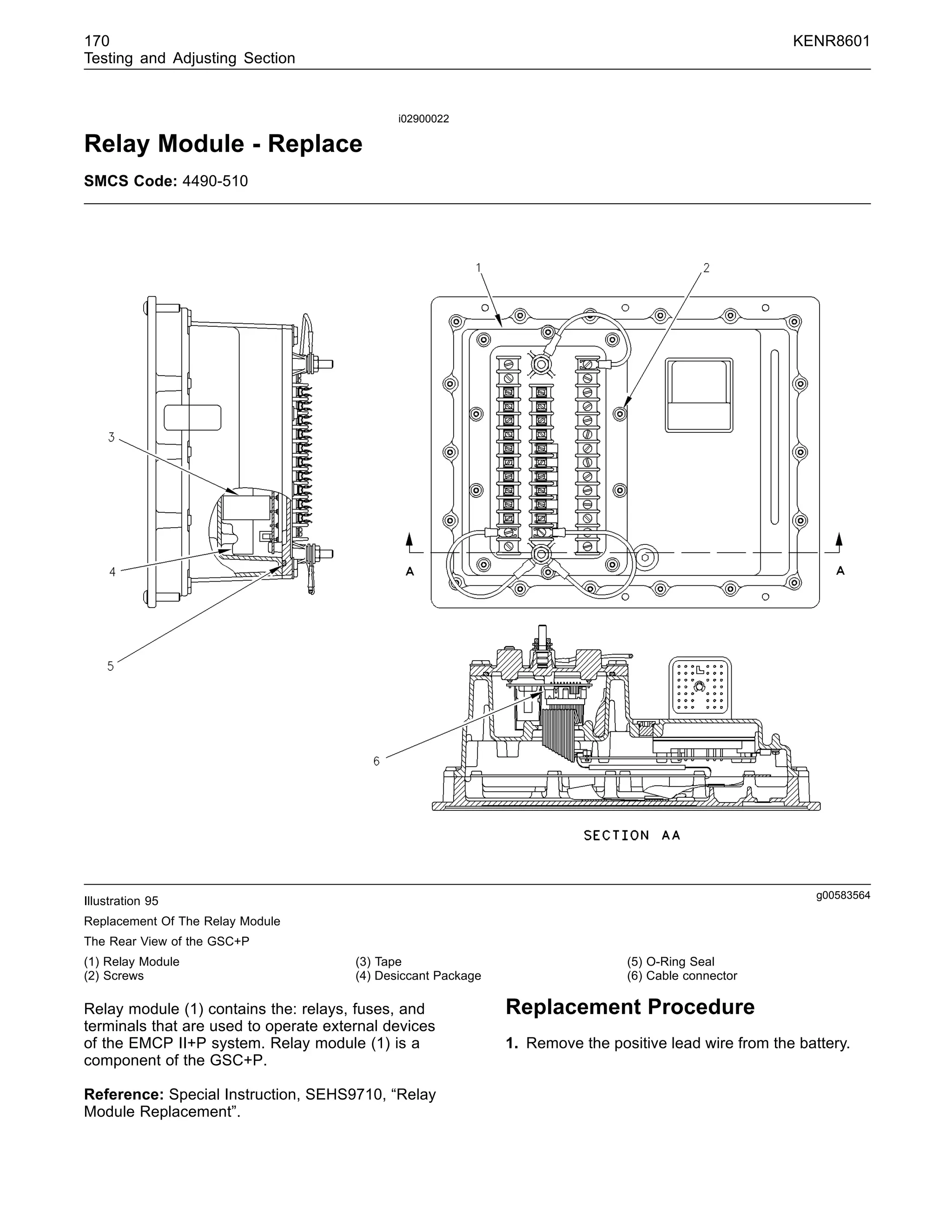 170
Testing and Adjusting Section

KENR8601

i02900022

Relay Module - Replace

SMCS Code: 4490-510

1
2
3
4
5
A
A
6
SECTION AA

Illustration 95

g00583564

Replacement Of The Relay Module

The Rear View of the GSC+P

(1) Relay Module
(2) Screws
(3) Tape
(4) Desiccant Package
(5) O-Ring Seal
(6) Cable connector

Relay module (1) contains the: relays, fuses, and terminals that are used to operate external devices of the EMCP II+P system. Relay module (1) is a component of the GSC+P.

Reference: Special Instruction, SEHS9710, “Relay Module Replacement”.

Replacement Procedure

1. Remove the positive lead wire from the battery.