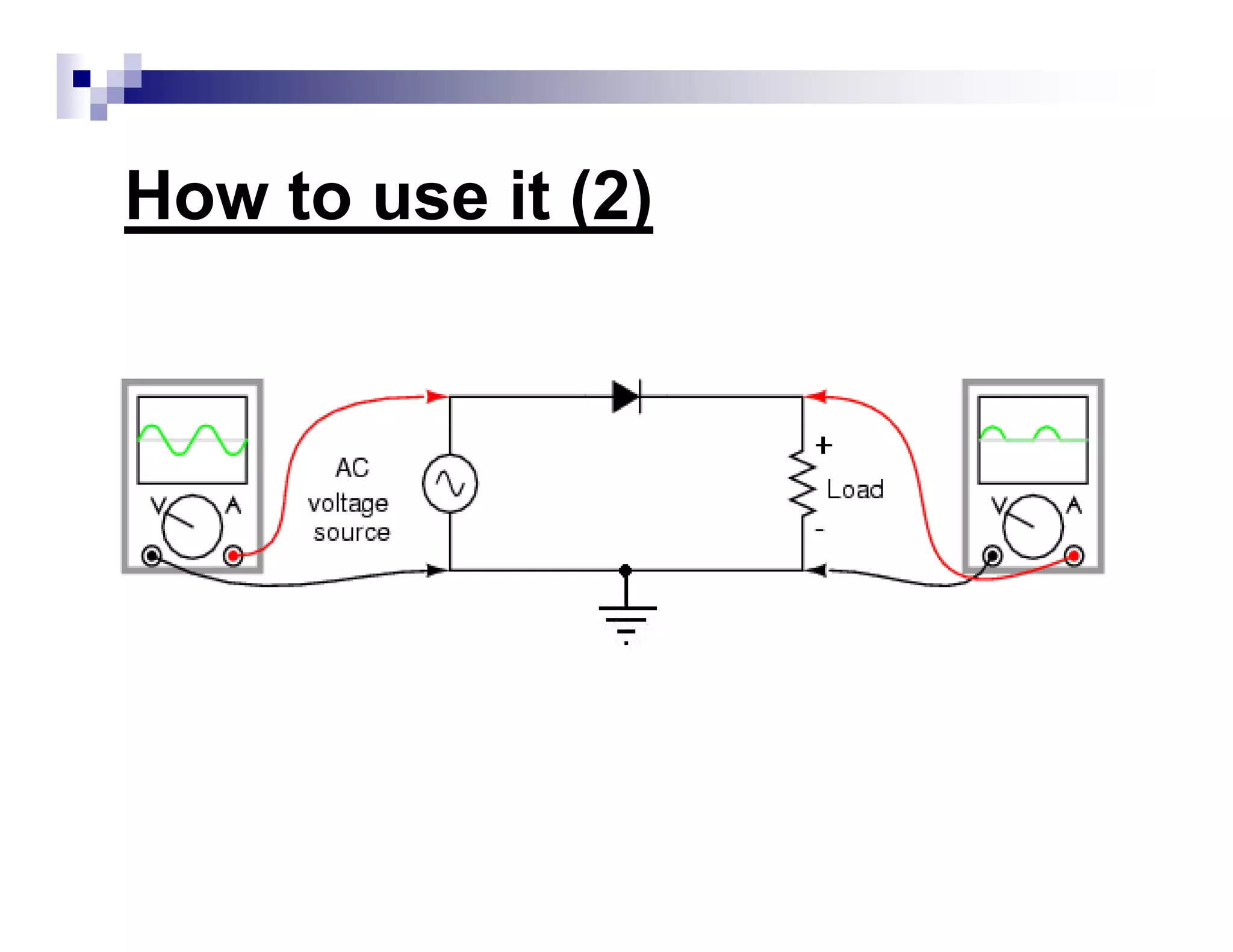 How to use it (2)

V A

AC voltage source

+

Load

-

V A