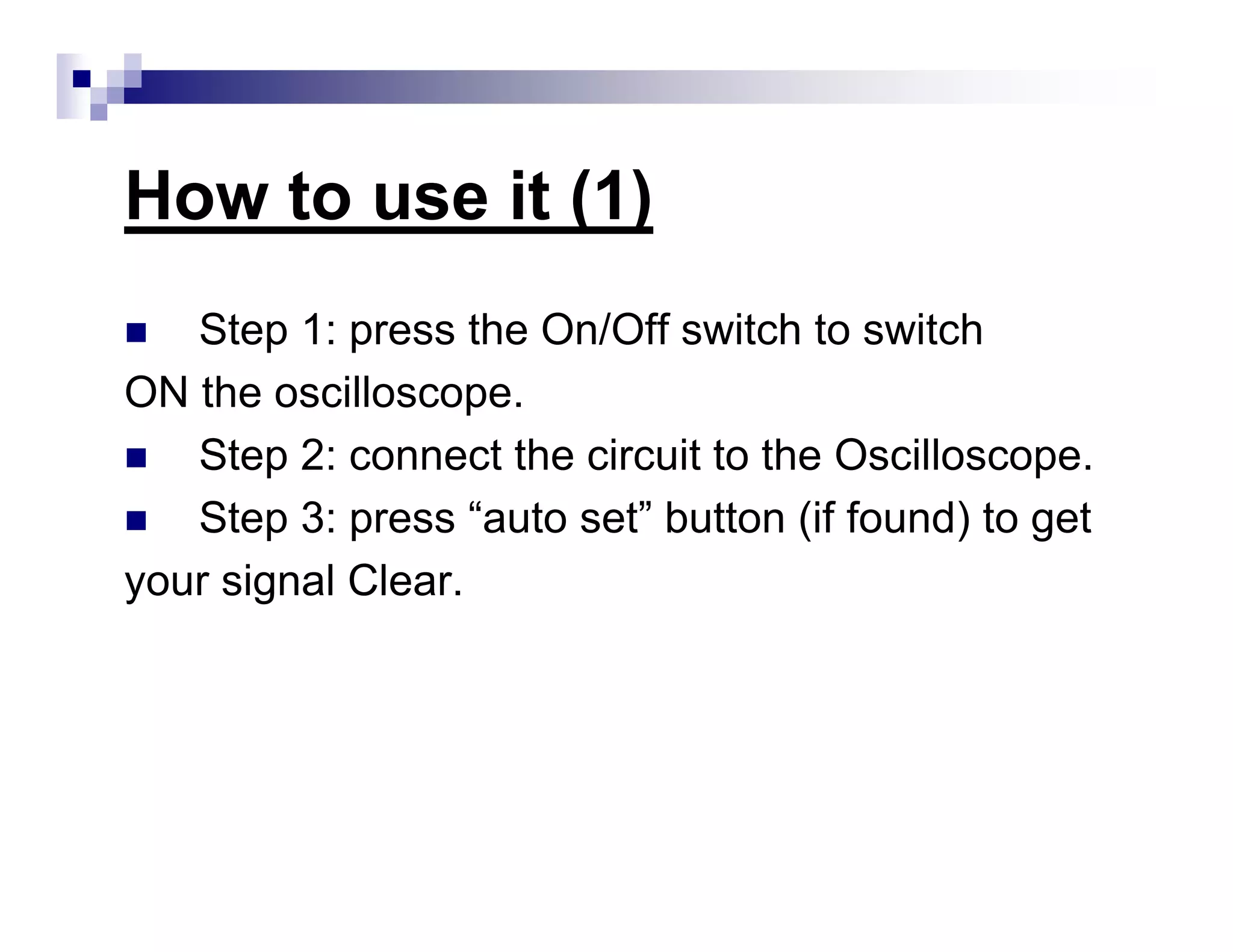 How to use it (1)

■ Step 1: press the On/Off switch to switch ON the oscilloscope.

■ Step 2: connect the circuit to the Oscilloscope.

■ Step 3: press “auto set” button (if found) to get your signal Clear.