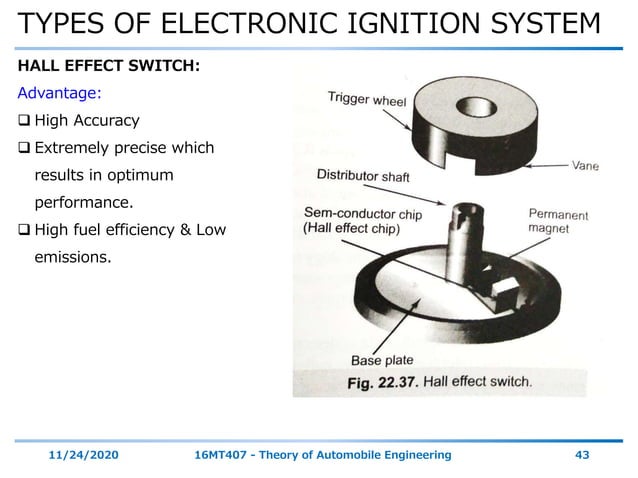 TYPES OF ELECTRONIC IGNITION SYSTEM

HALL EFFECT SWITCH:

Advantage:

❑ High Accuracy

❑ Extremely precise which results in optimum performance.

❑ High fuel efficiency & Low emissions.

Trigger wheel

Vane

Distributor shaft

Sem-conductor chip (Hall effect chip)

Permanent magnet

Base plate

Fig. 22.37. Hall effect switch.

11/24/2020

16MT407 - Theory of Automobile Engineering

43