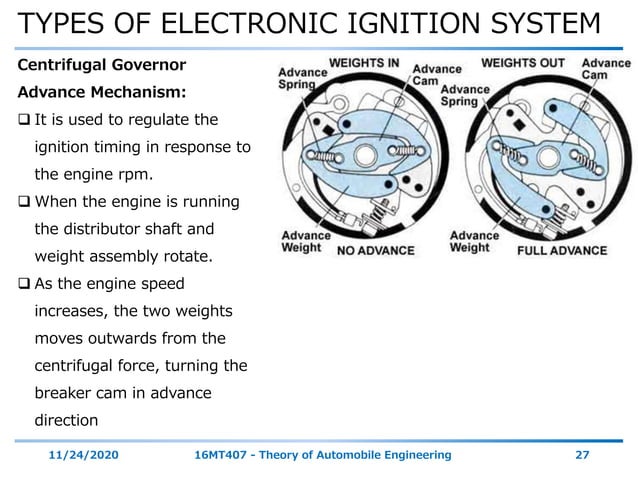 TYPES OF ELECTRONIC IGNITION SYSTEM

Centrifugal Governor Advance Mechanism:

❑ It is used to regulate the ignition timing in response to the engine rpm.

❑ When the engine is running the distributor shaft and weight assembly rotate.

❑ As the engine speed increases, the two weights moves outwards from the centrifugal force, turning the breaker cam in advance direction

WEIGHTS IN
Advance Spring
Advance Cam
Advance Weight
NO ADVANCE

WEIGHTS OUT
Advance Cam
Advance Spring
Advance Weight
FULL ADVANCE

11/24/2020 16MT407 - Theory of Automobile Engineering 27