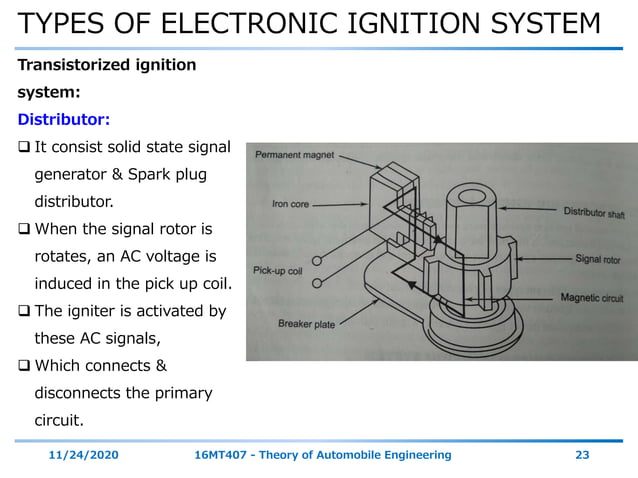 TYPES OF ELECTRONIC IGNITION SYSTEM

Transistorized ignition system:

Distributor:

❑ It consist solid state signal generator & Spark plug distributor.

❑ When the signal rotor is rotates, an AC voltage is induced in the pick up coil.

❑ The igniter is activated by these AC signals,

❑ Which connects & disconnects the primary circuit.

Permanent magnet
Iron core
Pick-up coil
Breaker plate
Distributor shaft
Signal rotor
Magnetic circuit

11/24/2020 16MT407 - Theory of Automobile Engineering 23