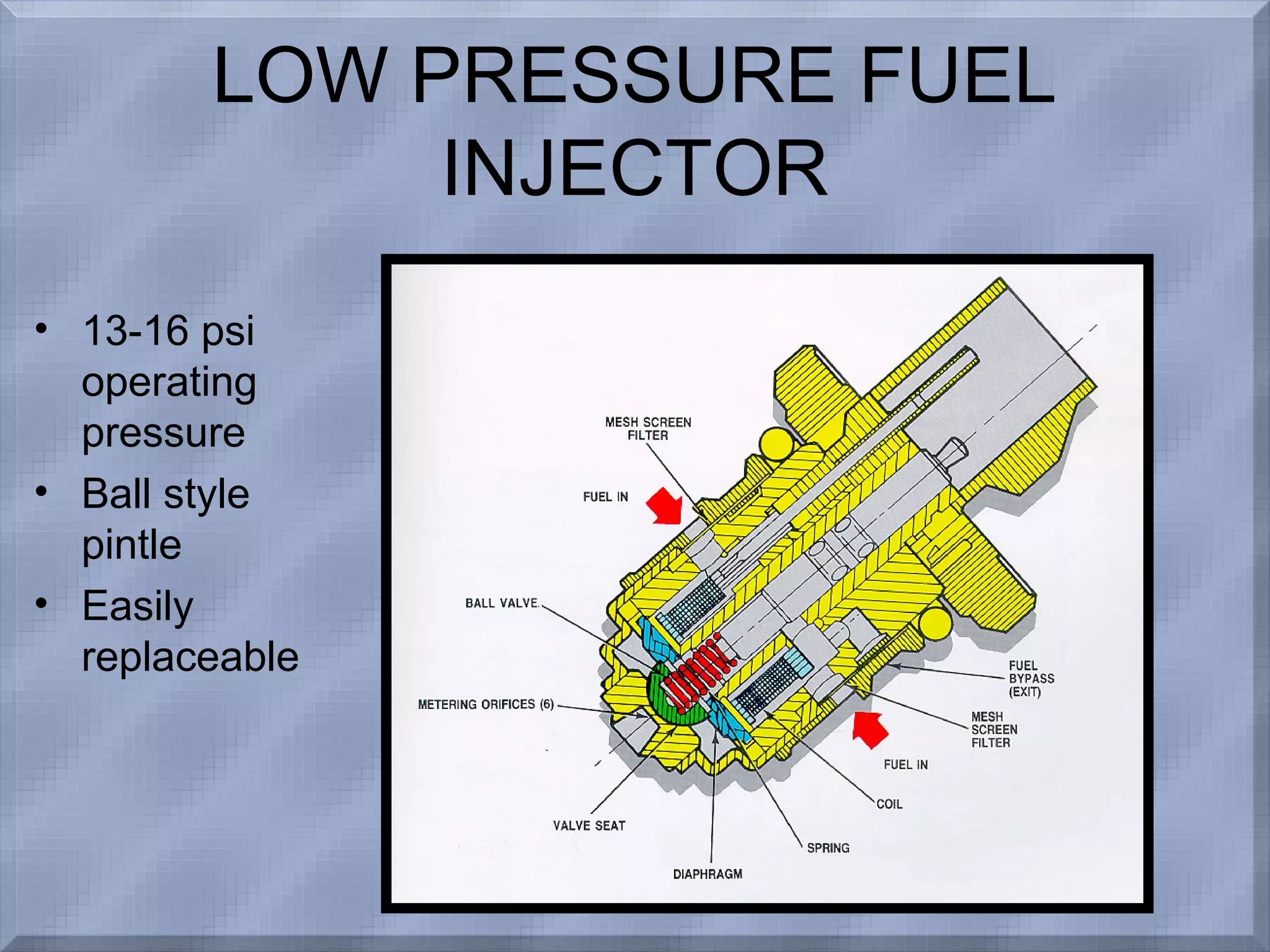 LOW PRESSURE FUEL INJECTOR

• 13-16 psi operating pressure
• Ball style pintle
• Easily replaceable

MESH SCREEN FILTER
FUEL IN
BALL VALVE
METERING ORIFICES (6)
VALVE SEAT
DIAPHRAGM
SPRING
COIL
FUEL IN
MESH SCREEN FILTER
FUEL BYPASS (EXIT)