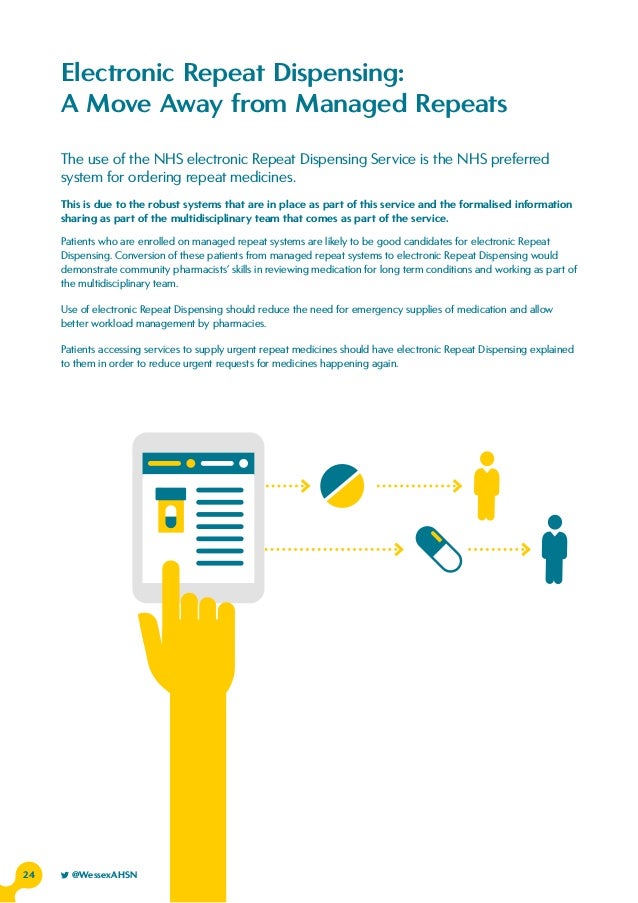 Electronic Repeat Dispensing:
A Move Away from Managed Repeats

The use of the NHS electronic Repeat Dispensing Service is the NHS preferred system for ordering repeat medicines.

This is due to the robust systems that are in place as part of this service and the formalised information sharing as part of the multidisciplinary team that comes as part of the service.

Patients who are enrolled on managed repeat systems are likely to be good candidates for electronic Repeat Dispensing. Conversion of these patients from managed repeat systems to electronic Repeat Dispensing would demonstrate community pharmacists' skills in reviewing medication for long term conditions and working as part of the multidisciplinary team.

Use of electronic Repeat Dispensing should reduce the need for emergency supplies of medication and allow better workload management by pharmacies.

Patients accessing services to supply urgent repeat medicines should have electronic Repeat Dispensing explained to them in order to reduce urgent requests for medicines happening again.

24 @WessexAHSN