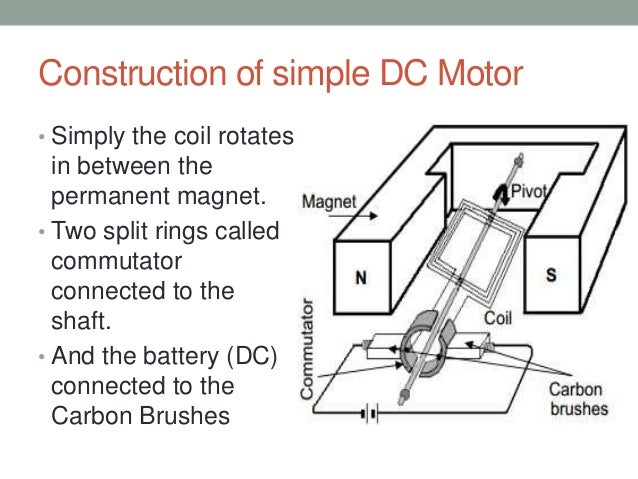 Construction of simple DC Motor

• Simply the coil rotates in between the permanent magnet.
• Two split rings called commutator connected to the shaft.
• And the battery (DC) connected to the Carbon Brushes

Magnet
Pivot
N
S
Coil
Commutator
Carbon brushes