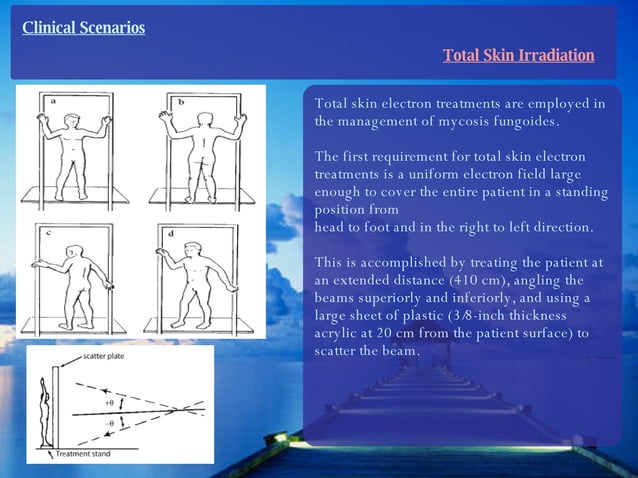 Clinical Scenarios

Total Skin Irradiation

a

b

c

d

scatter plate

$+\theta$

$-\theta$

Treatment stand

Total skin electron treatments are employed in the management of mycosis fungoides.

The first requirement for total skin electron treatments is a uniform electron field large enough to cover the entire patient in a standing position from
head to foot and in the right to left direction.

This is accomplished by treating the patient at an extended distance (410 cm), angling the beams superiorly and inferiorly, and using a large sheet of plastic (3/8-inch thickness acrylic at 20 cm from the patient surface) to scatter the beam.