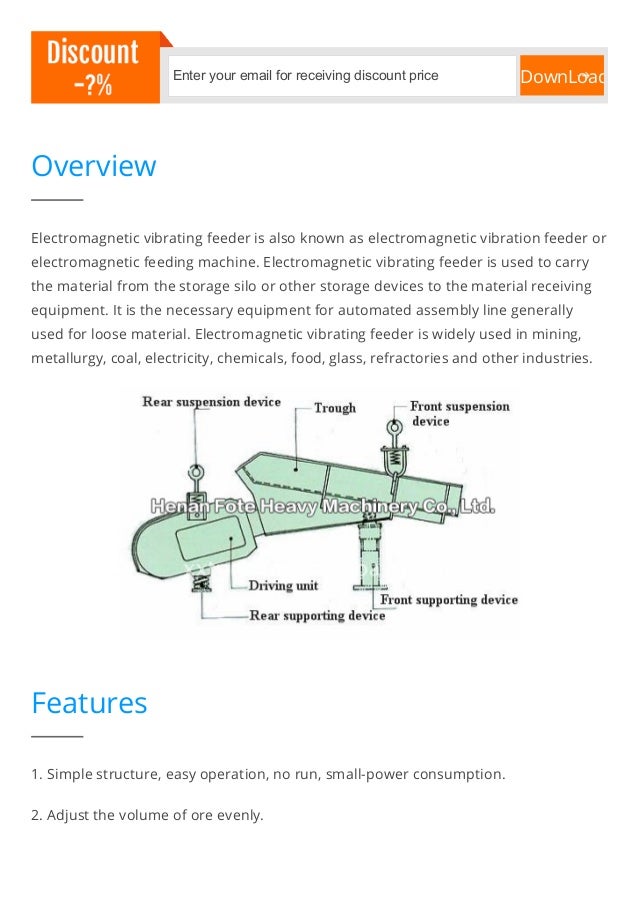 Discount -?%

Enter your email for receiving discount price

DownLoad

Overview

Electromagnetic vibrating feeder is also known as electromagnetic vibration feeder or electromagnetic feeding machine. Electromagnetic vibrating feeder is used to carry the material from the storage silo or other storage devices to the material receiving equipment. It is the necessary equipment for automated assembly line generally used for loose material. Electromagnetic vibrating feeder is widely used in mining, metallurgy, coal, electricity, chemicals, food, glass, refractories and other industries.

Rear suspension device

Trough

Front suspension device

Henan Fote Heavy Machinery Co., Ltd.

Driving unit

Front supporting device

Rear supporting device

Features

1. Simple structure, easy operation, no run, small-power consumption.

2. Adjust the volume of ore evenly.